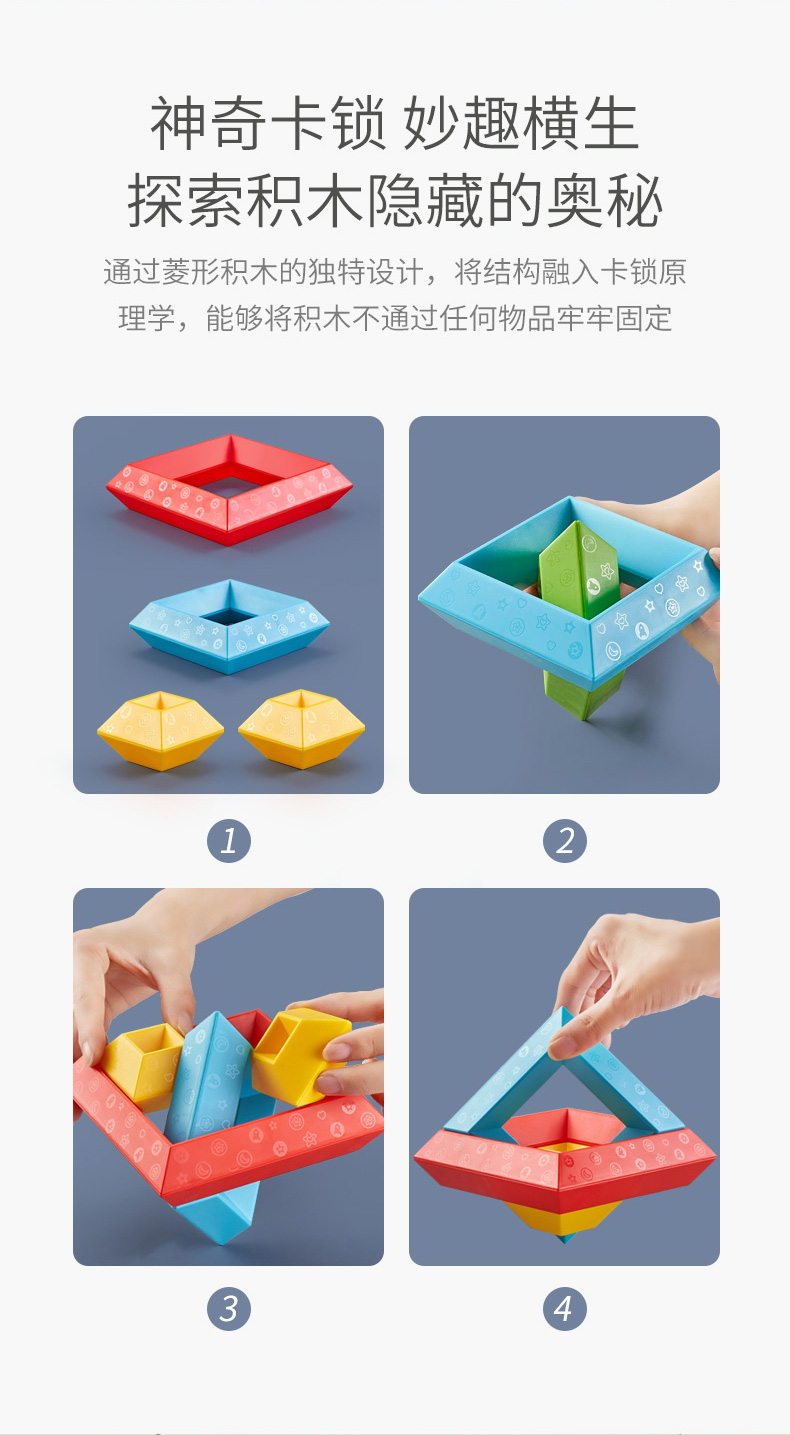 神奇卡锁 妙趣横生
探索积木隐藏的奥秘

通过菱形积木的独特设计，将结构融入卡锁原理学，能够将积木不通过任何物品牢牢固定

1

2

3

4