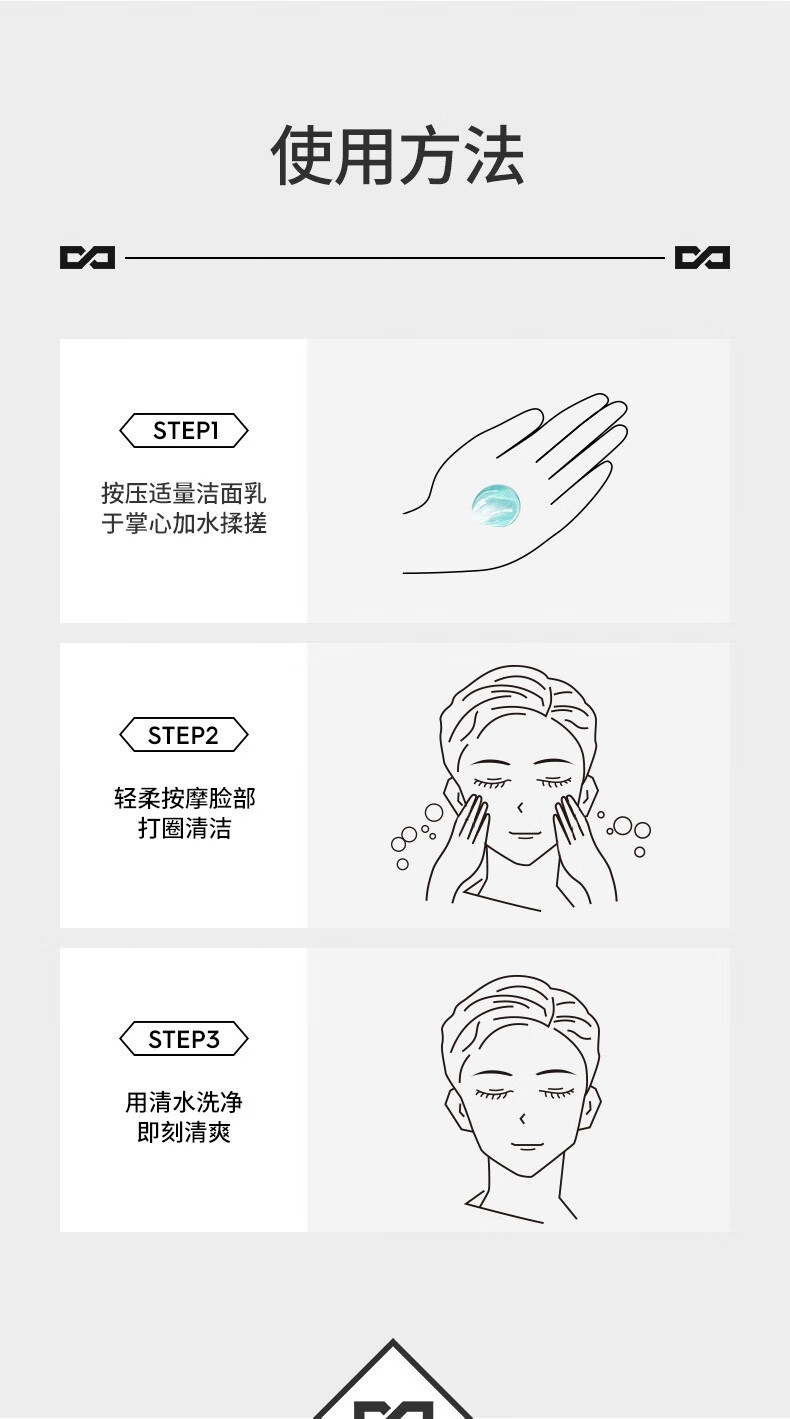 使用方法

STEP1

按压适量洁面乳
于掌心加水揉搓

STEP2

轻柔按摩脸部
打圈清洁

STEP3

用清水洗净
即刻清爽