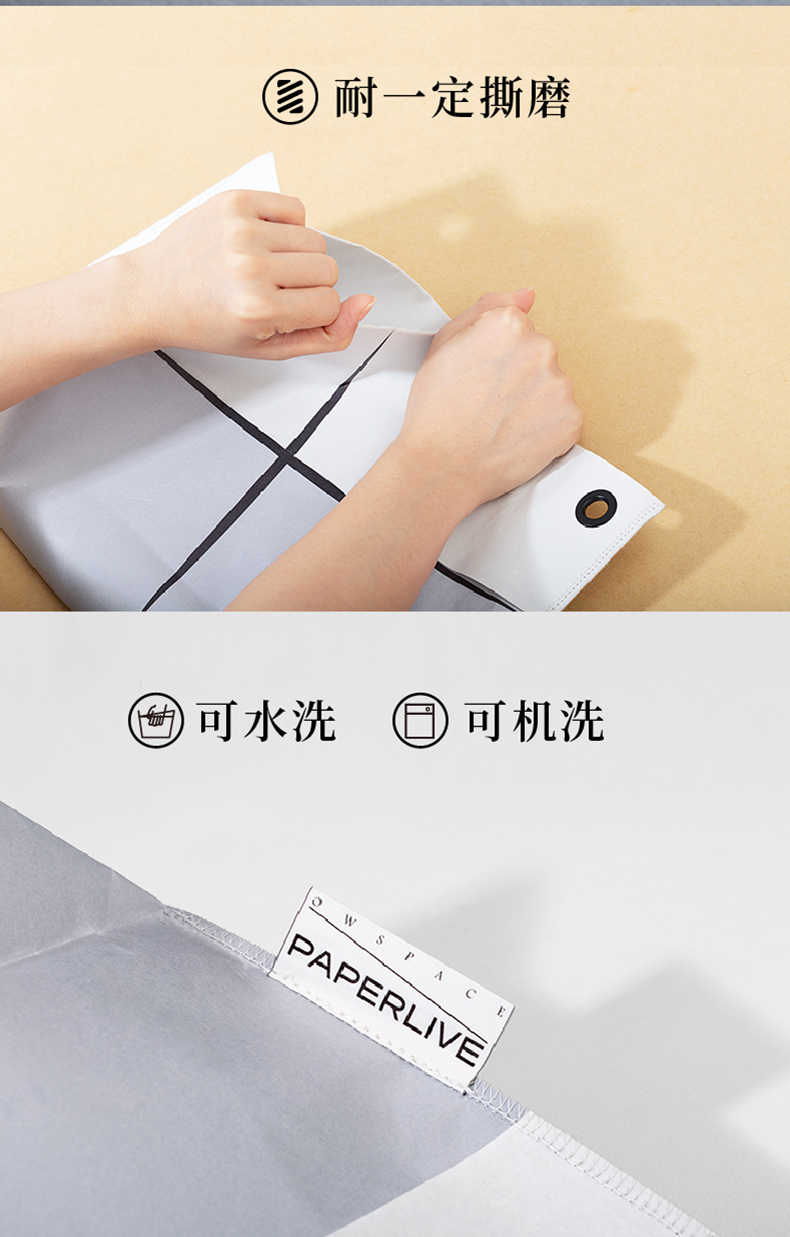 耐一定撕磨

可水洗 可机洗

OWSPACE
PAPERLIVE