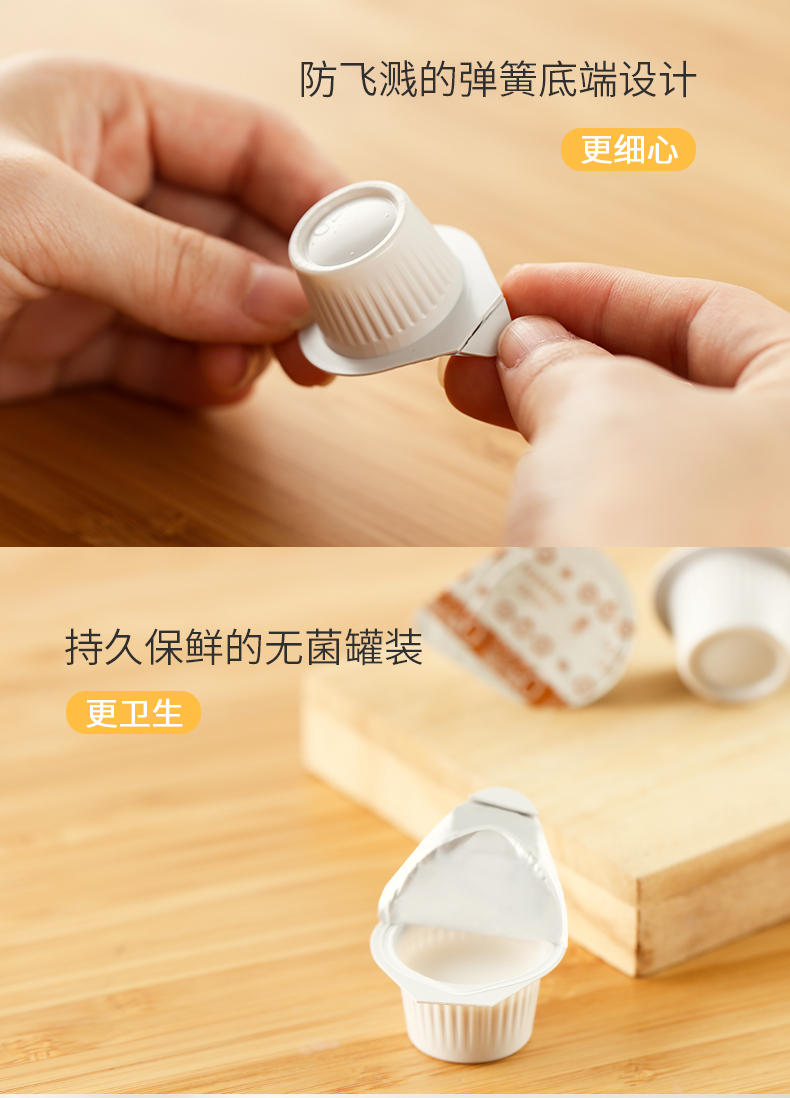 防飞溅的弹簧底端设计

更细心

持久保鲜的无菌罐装

更卫生