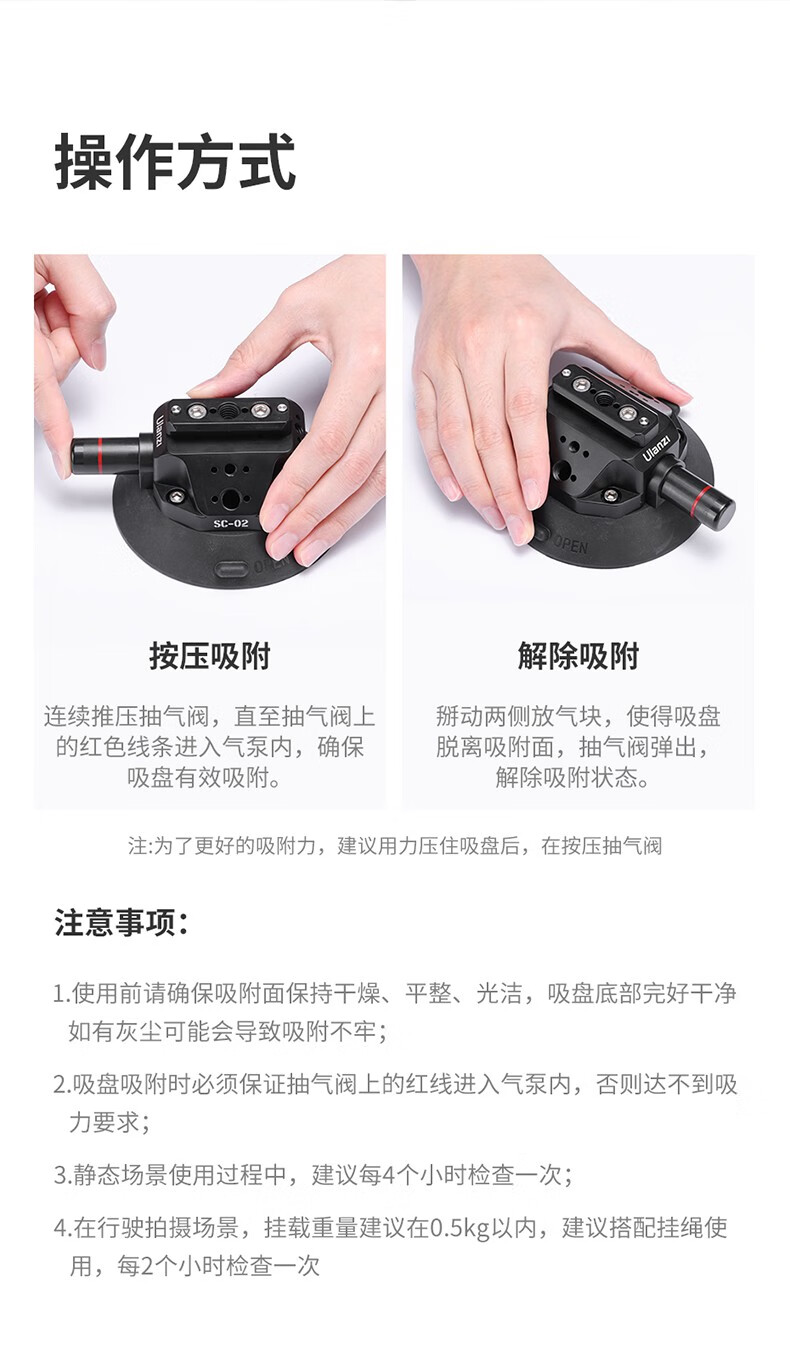 操作方式

Ulanzi

SC-02

OPEN

按压吸附

连续推压抽气阀，直至抽气阀上的红色线条进入气泵内，确保吸盘有效吸附。

Ulanzi

OPEN

解除吸附

掰动两侧放气块，使得吸盘脱离吸附面，抽气阀弹出，解除吸附状态。

注:为了更好的吸附力，建议用力压住吸盘后，在按压抽气阀

注意事项：

1.使用前请确保吸附面保持干燥、平整、光洁，吸盘底部完好干净如有灰尘可能会导致吸附不牢；

2.吸盘吸附时必须保证抽气阀上的红线进入气泵内，否则达不到吸力要求；

3.静态场景使用过程中，建议每4个小时检查一次；

4.在行驶拍摄场景，挂载重量建议在0.5kg以内，建议搭配挂绳使用，每2个小时检查一次