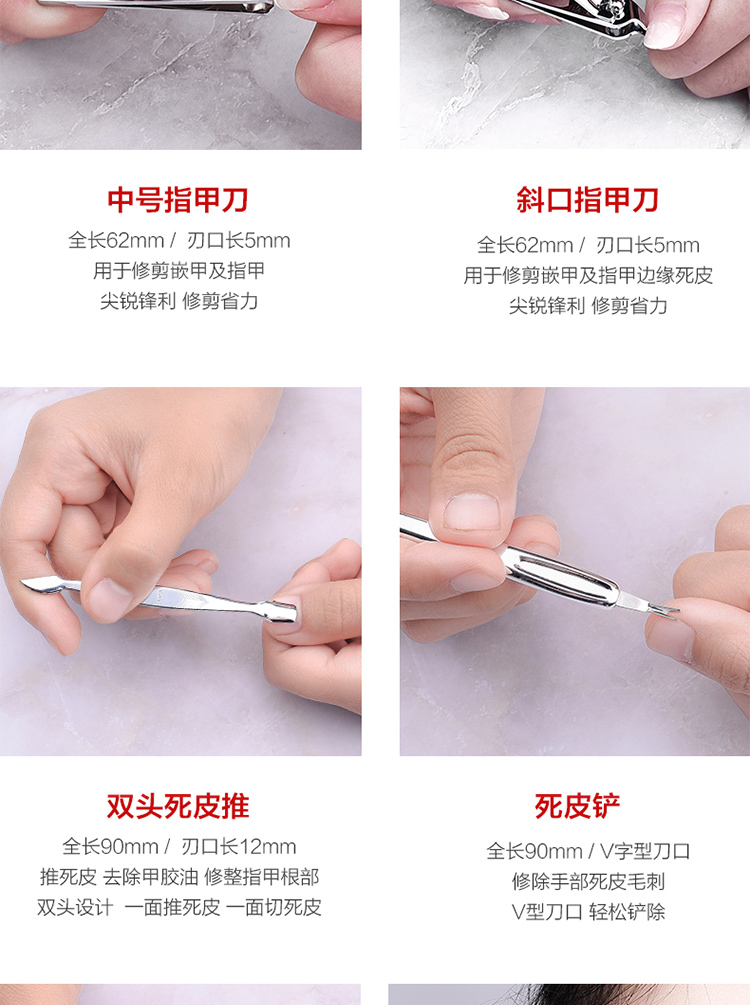 中号指甲刀
全长62mm / 刃口长5mm
用于修剪嵌甲及指甲
尖锐锋利 修剪省力

斜口指甲刀
全长62mm / 刃口长5mm
用于修剪嵌甲及指甲边缘死皮
尖锐锋利 修剪省力

双头死皮推
全长90mm / 刃口长12mm
推死皮 去除甲胶油 修整指甲根部
双头设计 一面推死皮 一面切死皮

死皮铲
全长90mm / V字型刀口
修除手部死皮毛刺
V型刀口 轻松铲除