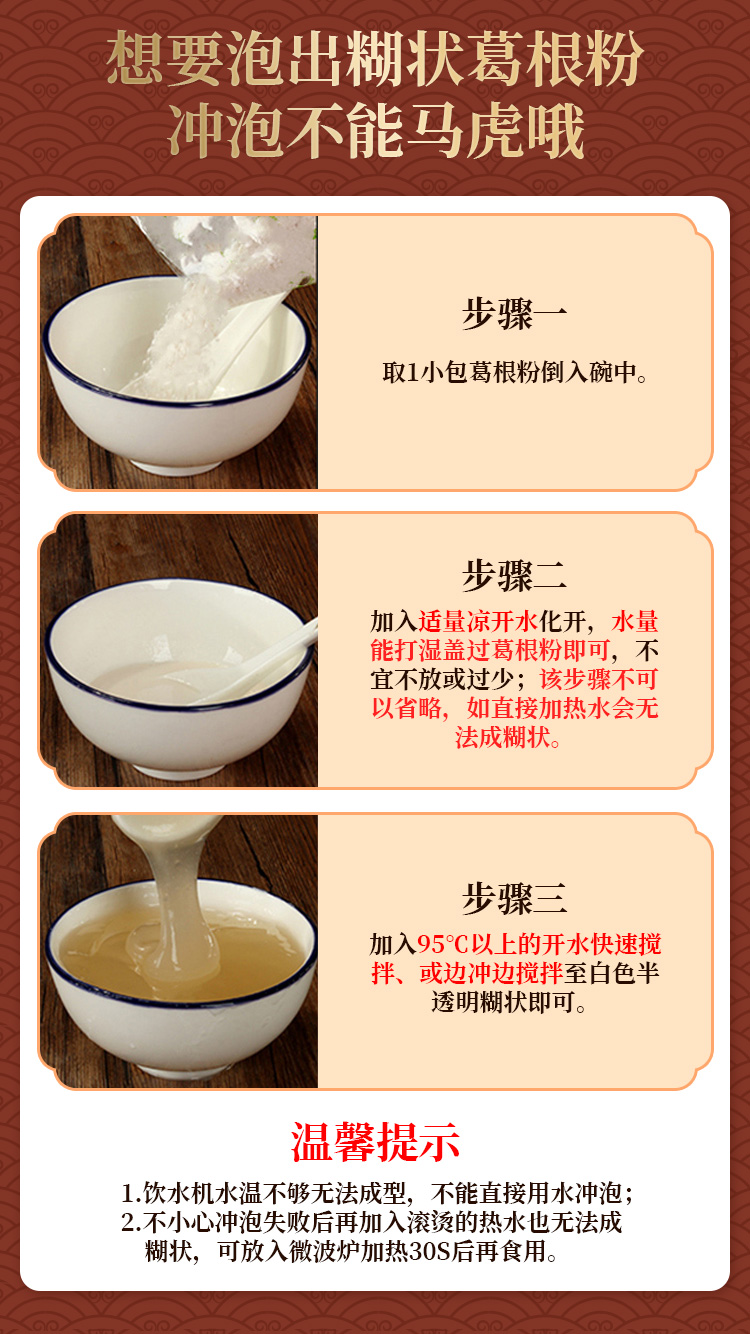 想要泡出糊状葛根粉
冲泡不能马虎哦

步骤一
取1小包葛根粉倒入碗中。

步骤二
加入适量凉开水化开，水量能打湿盖过葛根粉即可，不宜不放或过少；该步骤不可以省略，如直接加热水会无法成糊状。

步骤三
加入95°C以上的开水快速搅拌、或边冲边搅拌至白色半透明糊状即可。

温馨提示
1.饮水机水温不够无法成型，不能直接用水冲泡；
2.不小心冲泡失败后再加入滚烫的热水也无法成糊状，可放入微波炉加热30S后再食用。