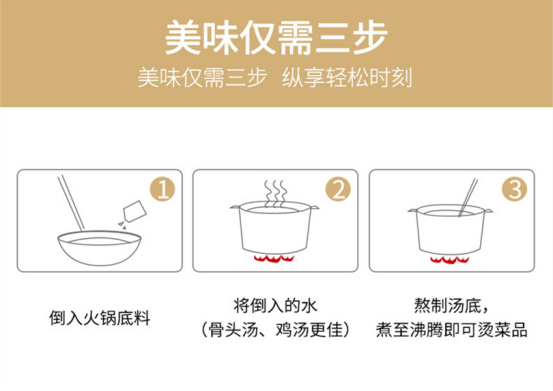 美味仅需三步

美味仅需三步 纵享轻松时刻

1

2

3

倒入火锅底料

将倒入的水
（骨头汤、鸡汤更佳）

熬制汤底，
煮至沸腾即可烫菜品