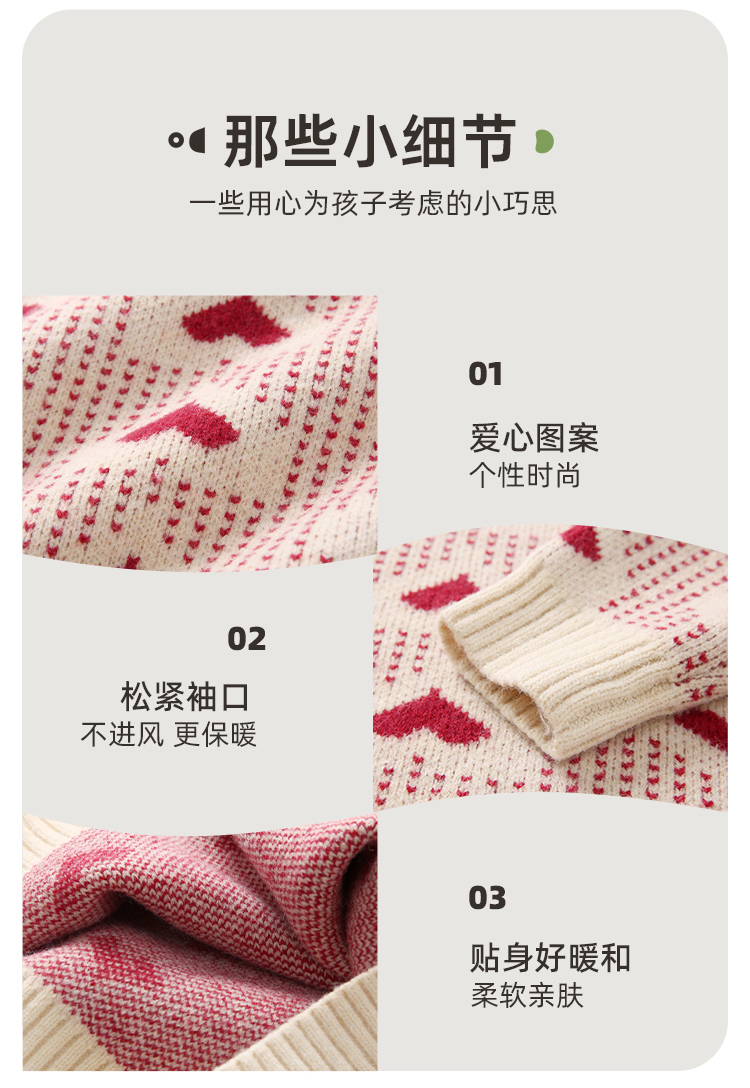 那些小细节

一些用心为孩子考虑的小巧思

01

爱心图案
个性时尚

02

松紧袖口
不进风 更保暖

03

贴身好暖和
柔软亲肤