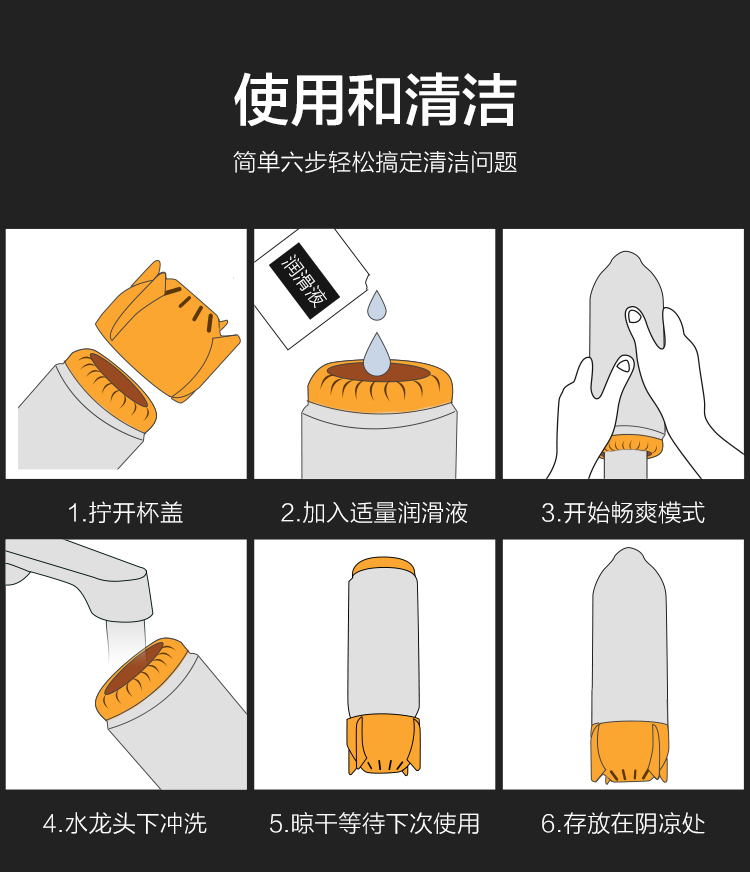 使用和清洁

简单六步轻松搞定清洁问题

润滑液

1.拧开杯盖

2.加入适量润滑液

3.开始畅爽模式

4.水龙头下冲洗

5.晾干等待下次使用

6.存放在阴凉处