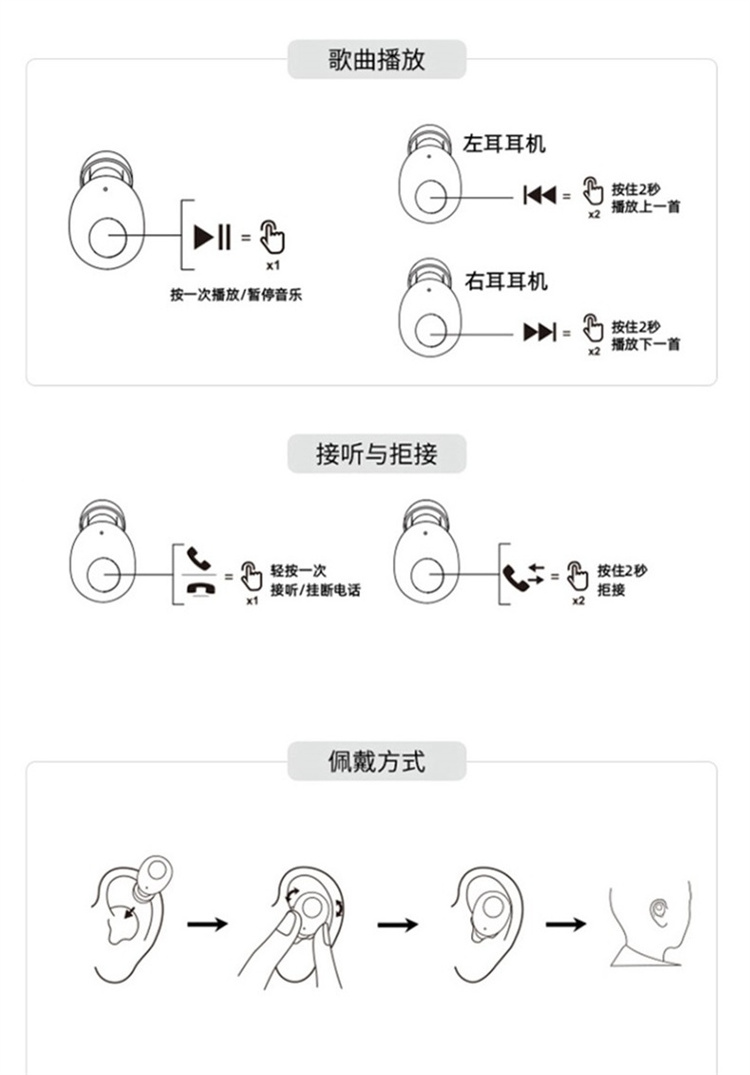 歌曲播放

= x1
按一次播放/暂停音乐

左耳耳机
= x2 按住2秒 播放上一首

右耳耳机
= x2 按住2秒 播放下一首

接听与拒接

= x1 轻按一次 接听/挂断电话

= x2 按住2秒 拒接

佩戴方式