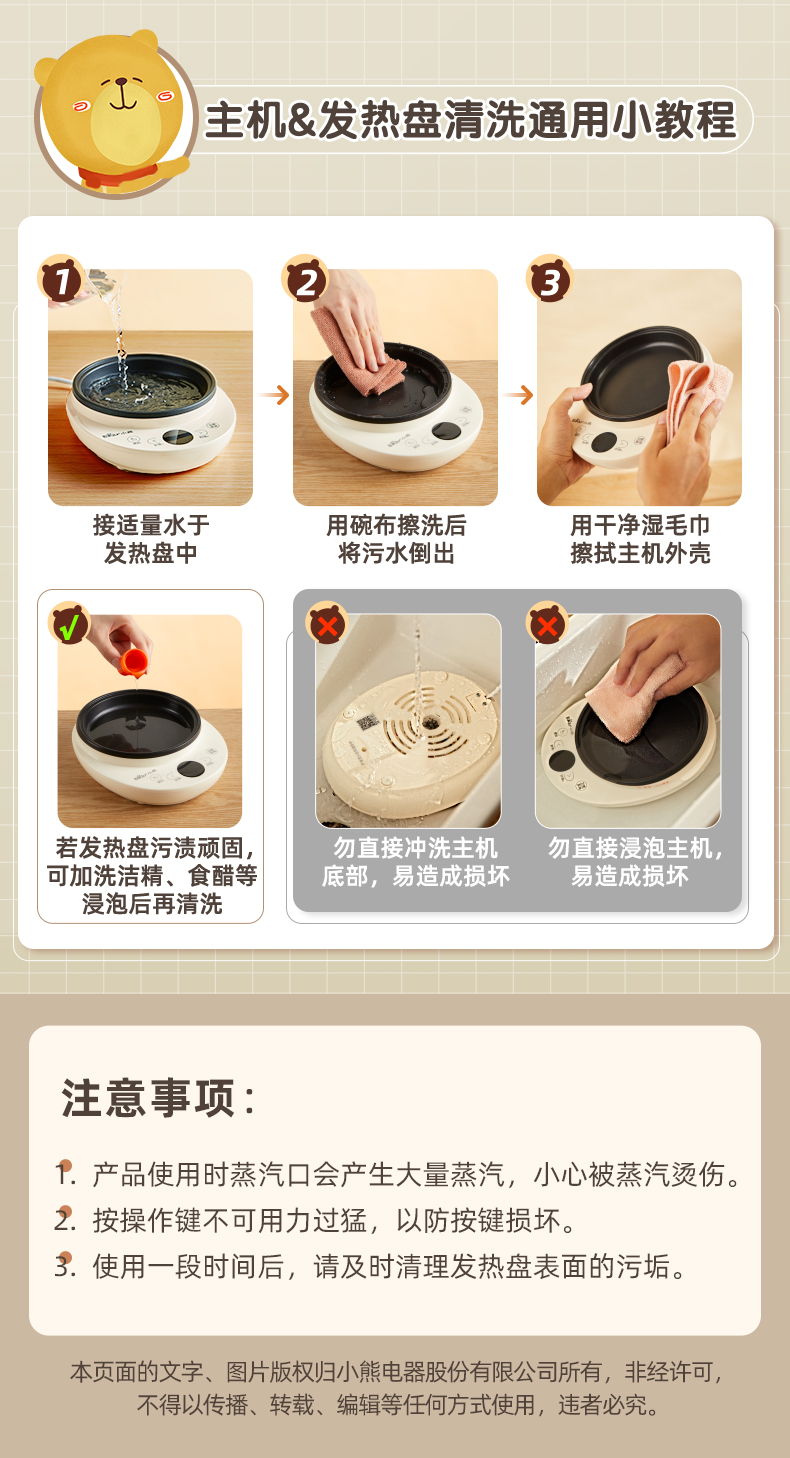 主机&发热盘清洗通用小教程

1
接适量水于发热盘中

2
用碗布擦洗后将污水倒出

3
用干净湿毛巾擦拭主机外壳

若发热盘污渍顽固，可加洗洁精、食醋等浸泡后再清洗

勿直接冲洗主机底部，易造成损坏

勿直接浸泡主机，易造成损坏

注意事项：

1. 产品使用时蒸汽口会产生大量蒸汽，小心被蒸汽烫伤。
2. 按操作键不可用力过猛，以防按键损坏。
3. 使用一段时间后，请及时清理发热盘表面的污垢。

本页面的文字、图片版权归小熊电器股份有限公司所有，非经许可，不得以传播、转载、编辑等任何方式使用，违者必究。