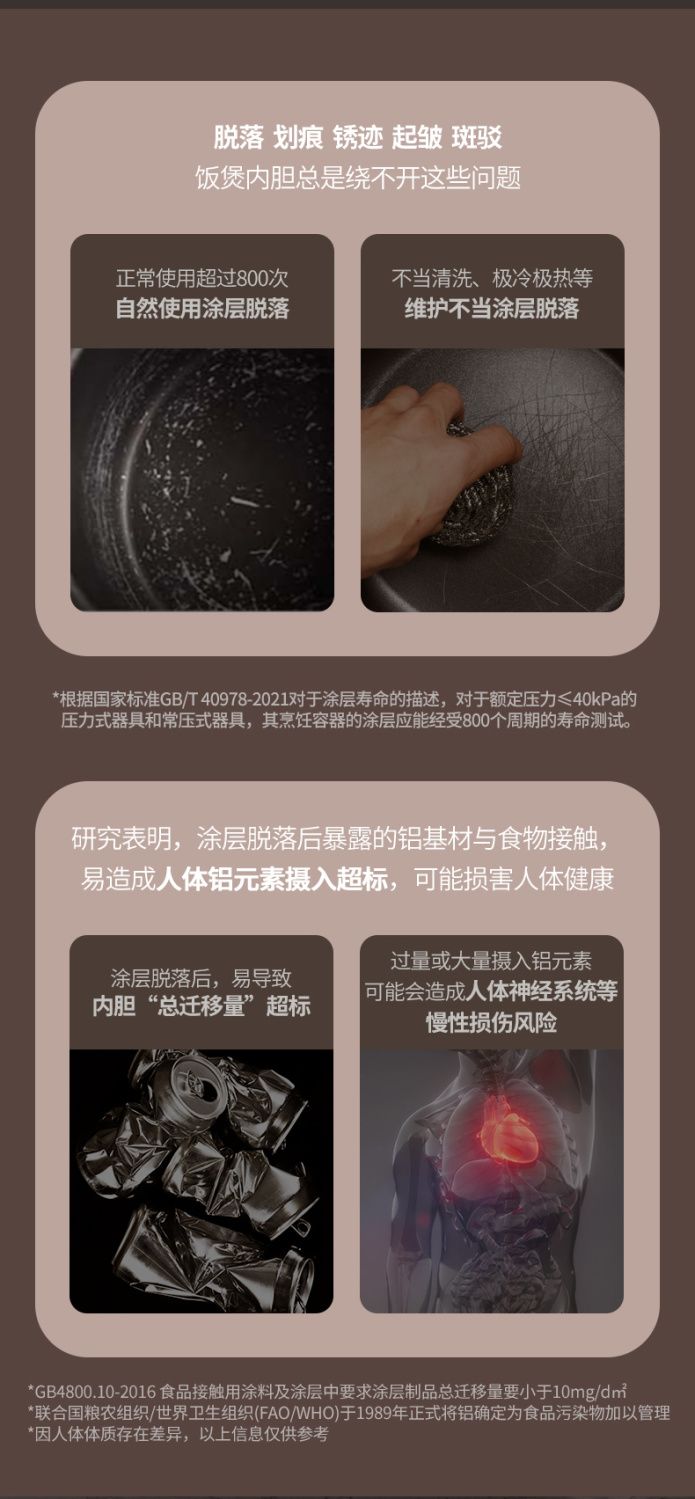 脱落 划痕 锈迹 起皱 斑驳
饭煲内胆总是绕不开这些问题

正常使用超过800次
自然使用涂层脱落

不当清洗、极冷极热等
维护不当涂层脱落

*根据国家标准GB/T 40978-2021对于涂层寿命的描述，对于额定压力≤40kPa的压力式器具和常压式器具，其烹饪容器的涂层应能经受800个周期的寿命测试。

研究表明，涂层脱落后暴露的铝基材与食物接触，易造成人体铝元素摄入超标，可能损害人体健康

涂层脱落后，易导致
内胆“总迁移量”超标

过量或大量摄入铝元素
可能会造成人体神经系统等
慢性损伤风险

*GB4800.10-2016 食品接触用涂料及涂层中要求涂层制品总迁移量要小于10mg/dm²
*联合国粮农组织/世界卫生组织(FAO/WHO)于1989年正式将铝确定为食品污染物加以管理
*因人体体质存在差异，以上信息仅供参考