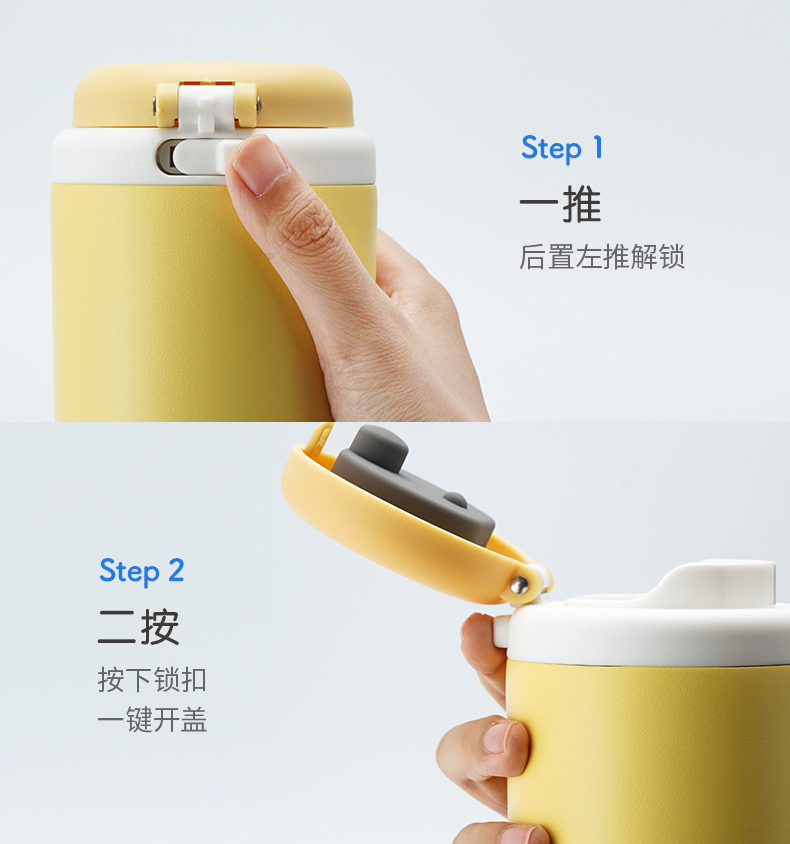 Step 1
一推
后置左推解锁

Step 2
二按
按下锁扣
一键开盖