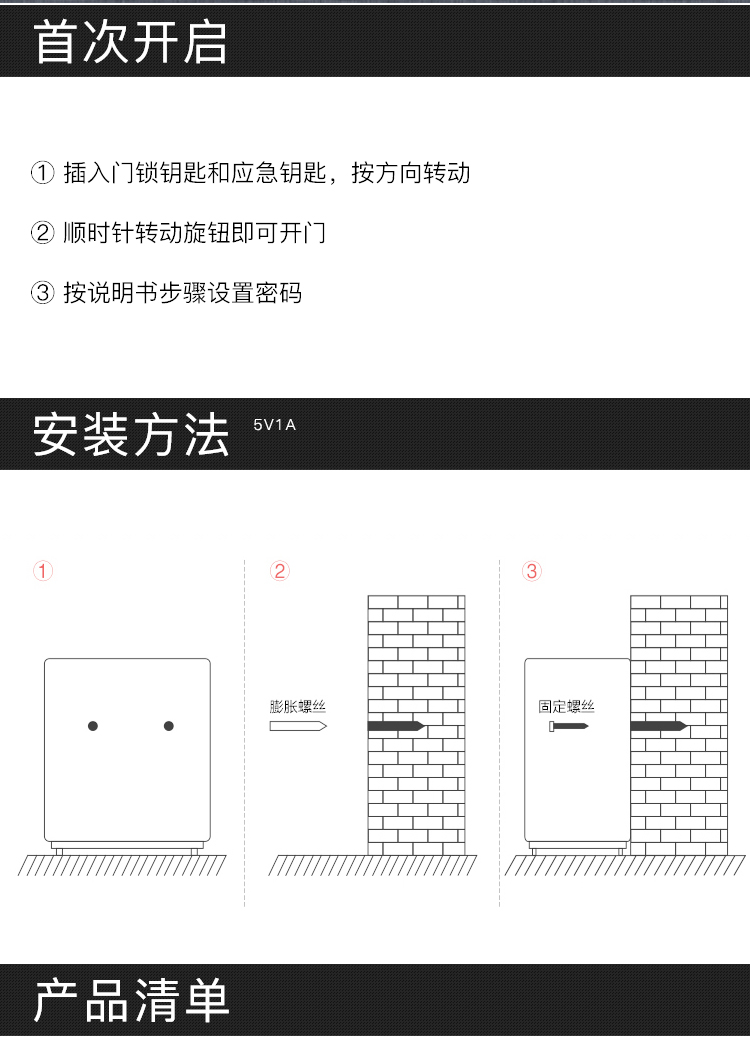 首次开启

① 插入门锁钥匙和应急钥匙，按方向转动

② 顺时针转动旋钮即可开门

③ 按说明书步骤设置密码

安装方法 5V1A

①

②

膨胀螺丝

③

固定螺丝

产品清单