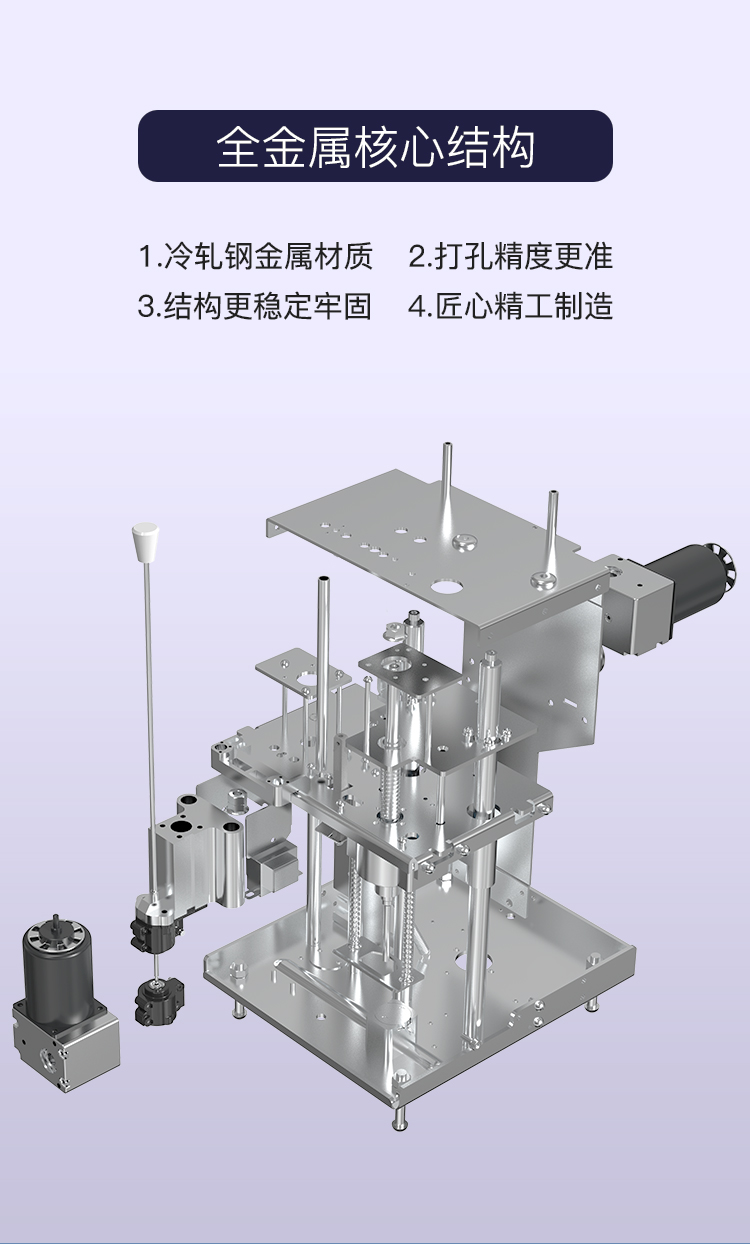 全金属核心结构

1.冷轧钢金属材质　2.打孔精度更准
3.结构更稳定牢固　4.匠心精工制造