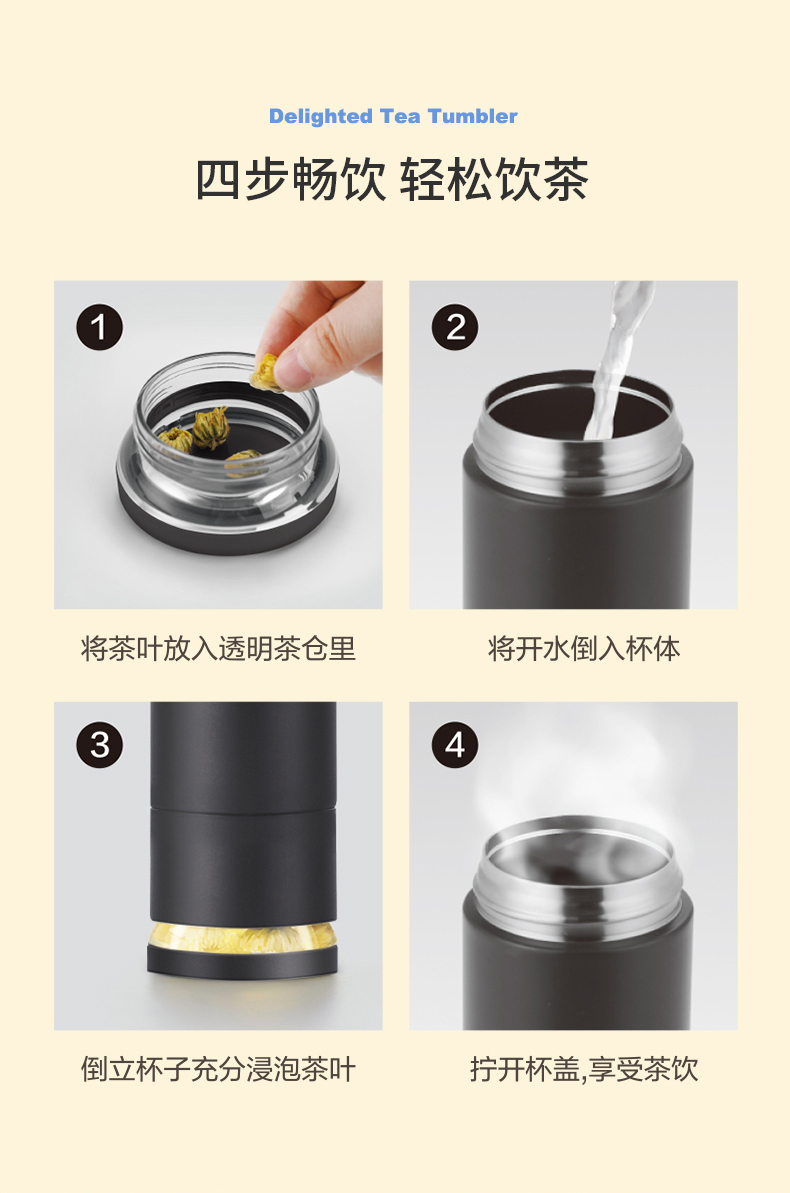 Delighted Tea Tumbler

四步畅饮 轻松饮茶

1

将茶叶放入透明茶仓里

2

将开水倒入杯体

3

倒立杯子充分浸泡茶叶

4

拧开杯盖,享受茶饮