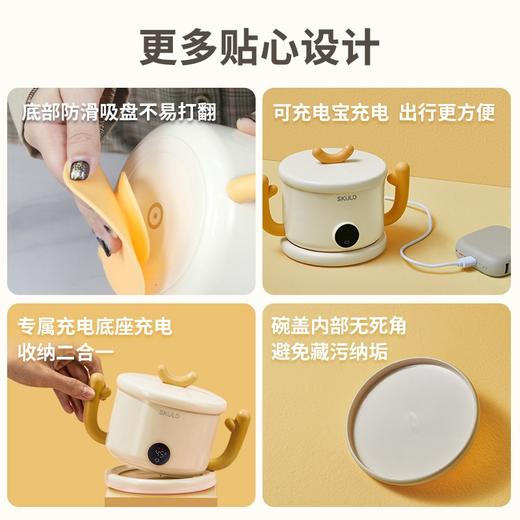 更多贴心设计

底部防滑吸盘不易打翻

可充电宝充电 出行更方便

SKULD

专属充电底座充电
收纳二合一

SKULD

碗盖内部无死角
避免藏污纳垢