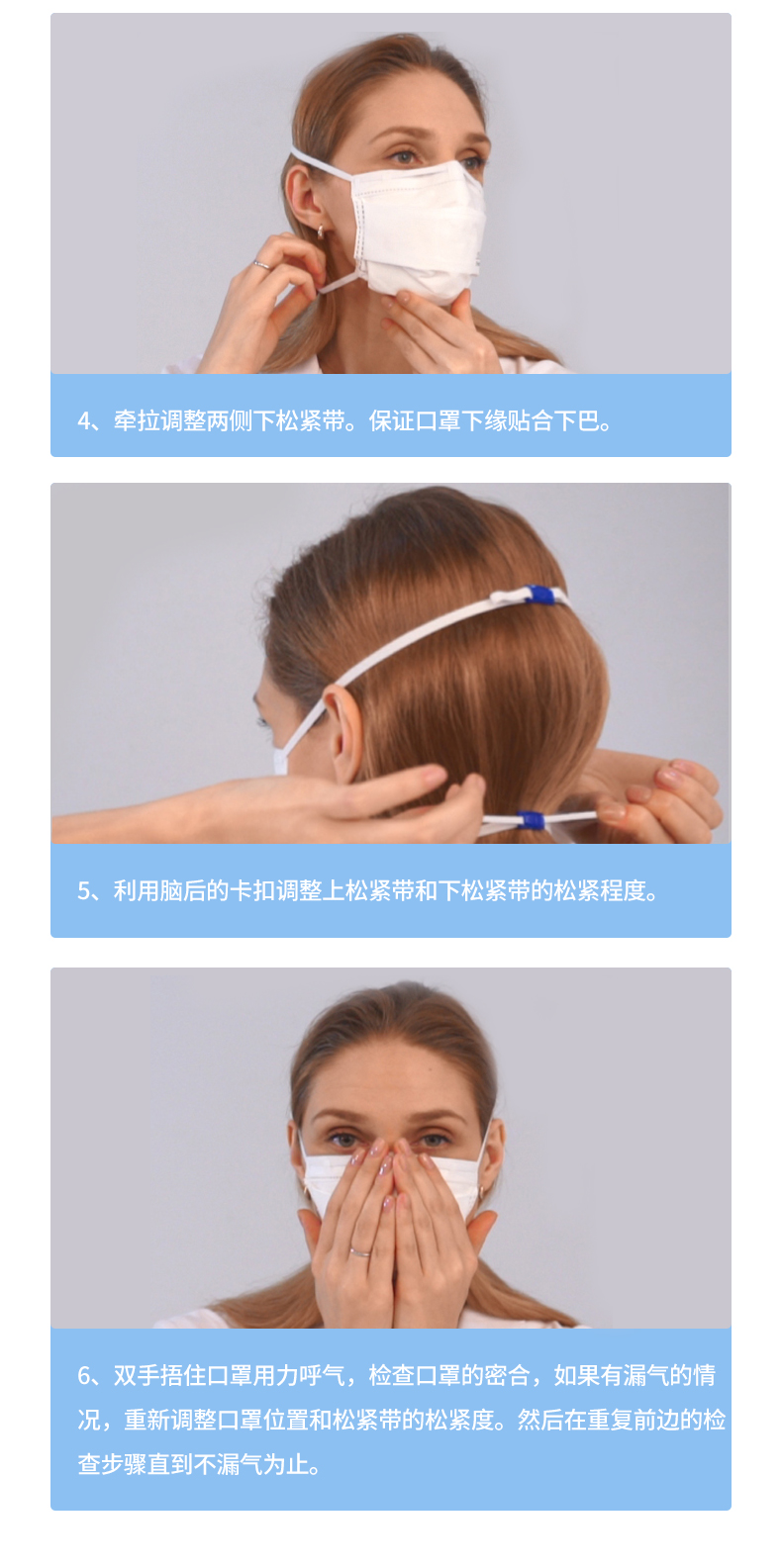 4、牵拉调整两侧下松紧带。保证口罩下缘贴合下巴。

5、利用脑后的卡扣调整上松紧带和下松紧带的松紧程度。

6、双手捂住口罩用力呼气，检查口罩的密合，如果有漏气的情况，重新调整口罩位置和松紧带的松紧度。然后在重复前边的检查步骤直到不漏气为止。