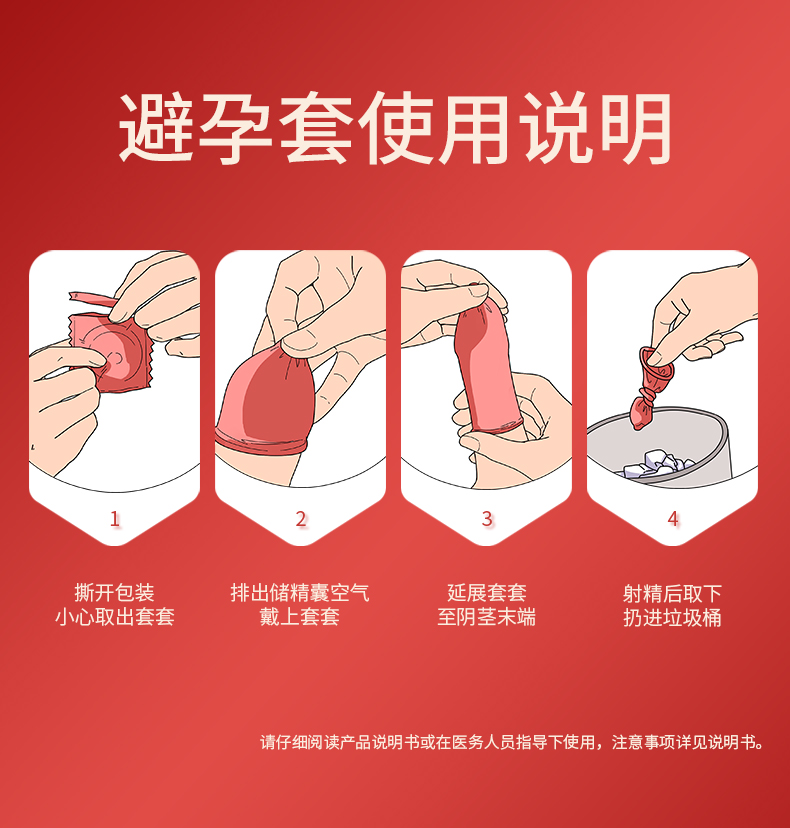 避孕套使用说明

1

撕开包装
小心取出套套

2

排出储精囊空气
戴上套套

3

延展套套
至阴茎末端

4

射精后取下
扔进垃圾桶

请仔细阅读产品说明书或在医务人员指导下使用，注意事项详见说明书。