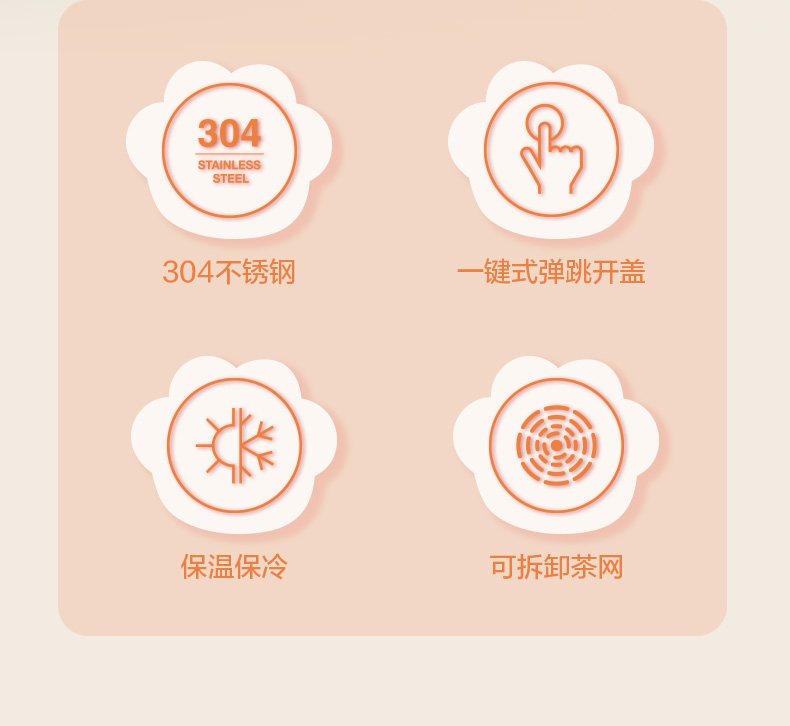 304
STAINLESS
STEEL

304不锈钢

一键式弹跳开盖

保温保冷

可拆卸茶网