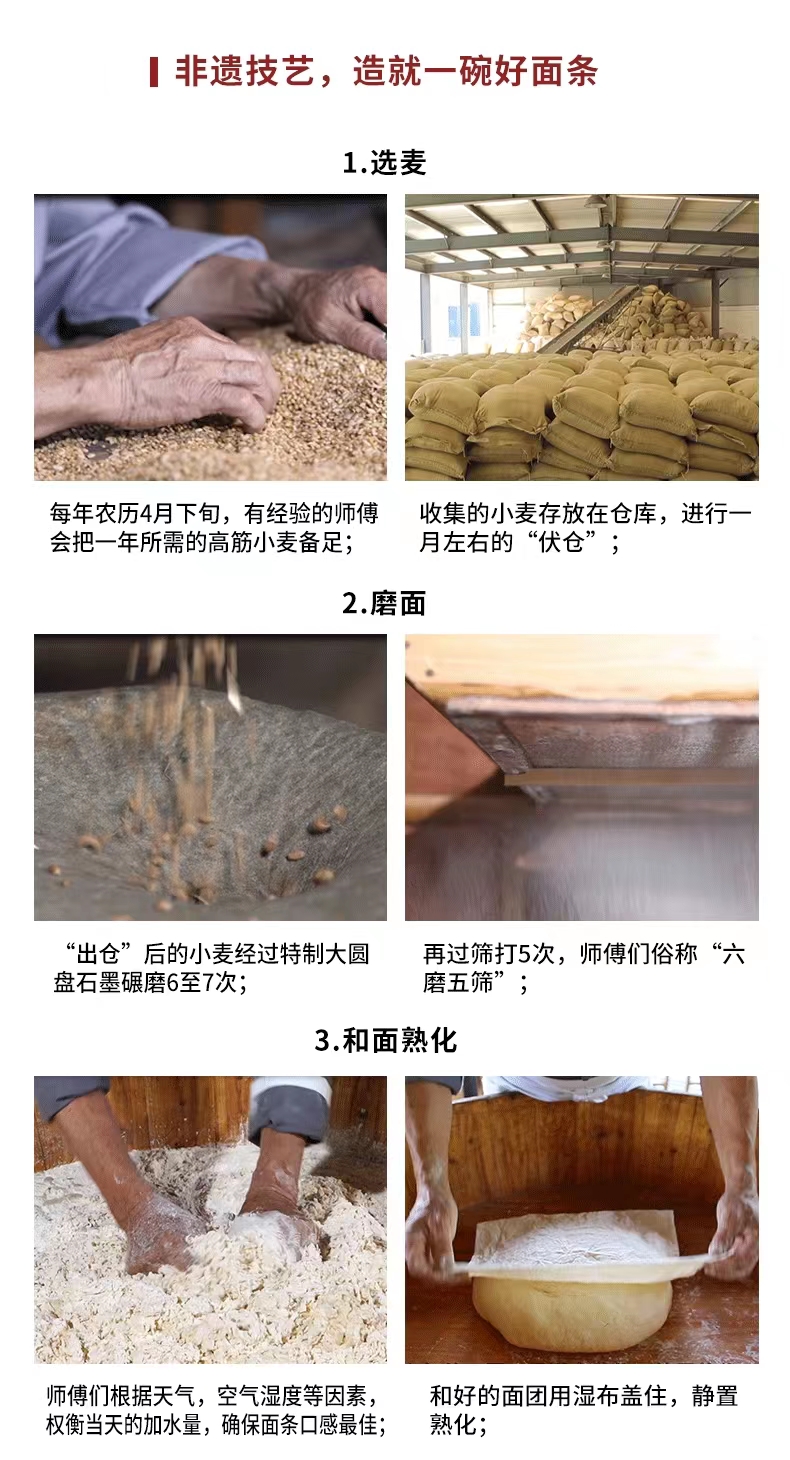 非遗技艺，造就一碗好面条

1.选麦

每年农历4月下旬，有经验的师傅会把一年所需的高筋小麦备足；

收集的小麦存放在仓库，进行一月左右的“伏仓”；

2.磨面

“出仓”后的小麦经过特制大圆盘石墨碾磨6至7次；

再过筛打5次，师傅们俗称“六磨五筛”；

3.和面熟化

师傅们根据天气，空气湿度等因素，权衡当天的加水量，确保面条口感最佳；

和好的面团用湿布盖住，静置熟化；