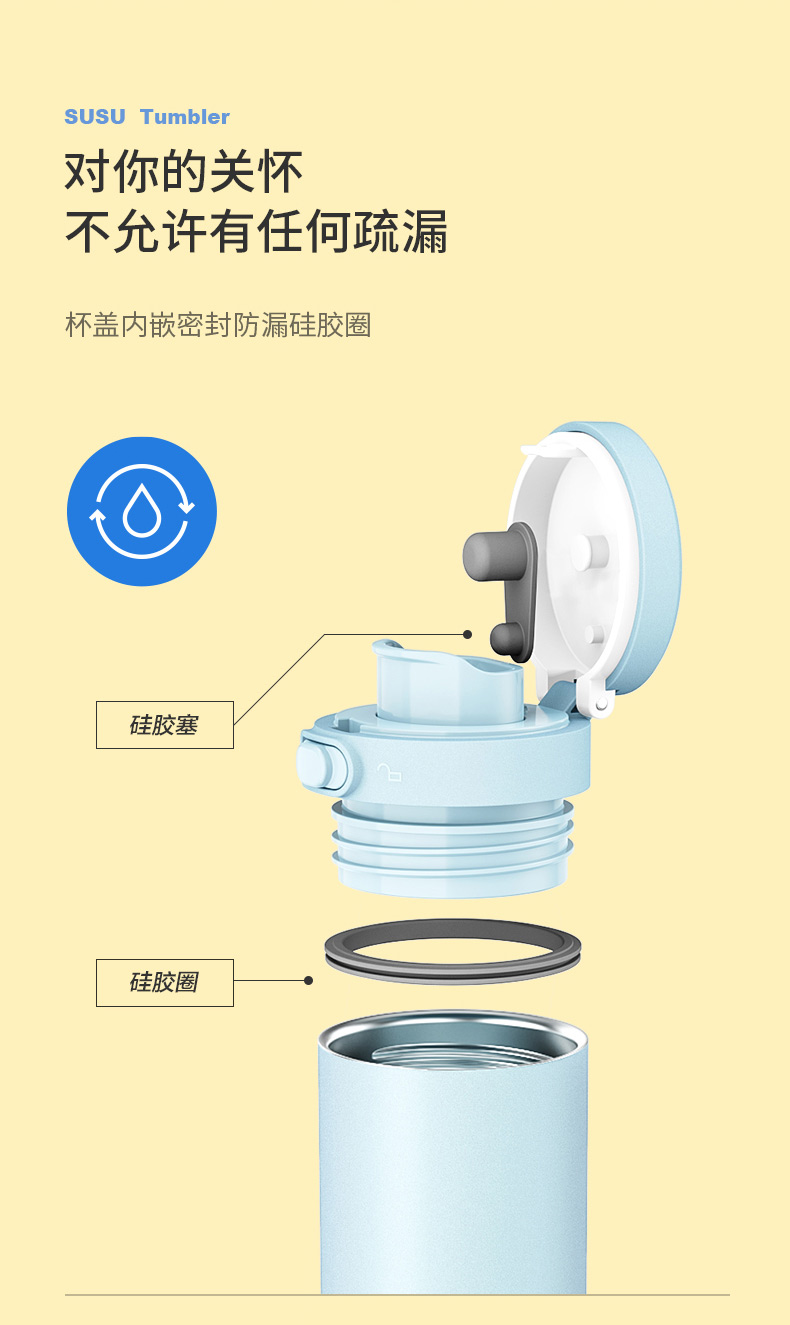 SUSU Tumbler

对你的关怀
不允许有任何疏漏

杯盖内嵌密封防漏硅胶圈

硅胶塞

硅胶圈