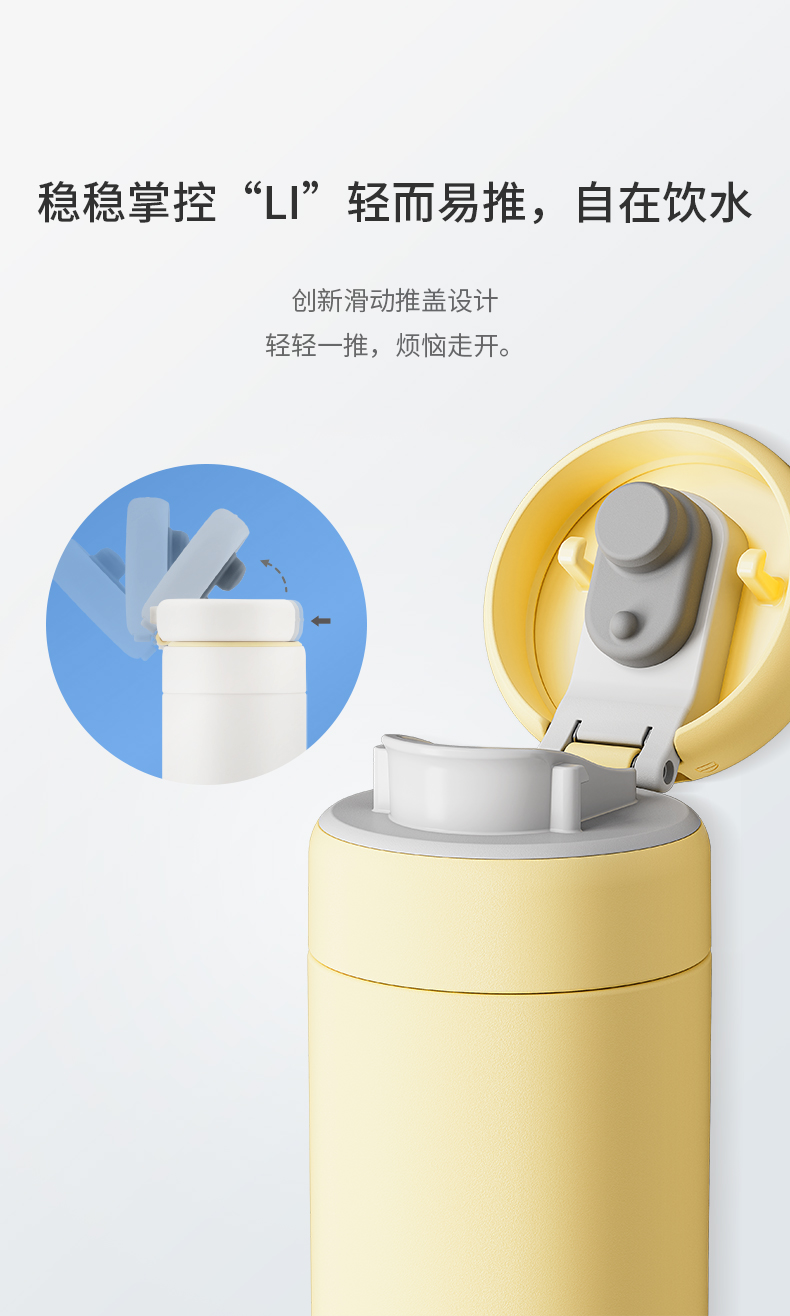 稳稳掌控“LI”轻而易推，自在饮水

创新滑动推盖设计
轻轻一推，烦恼走开。