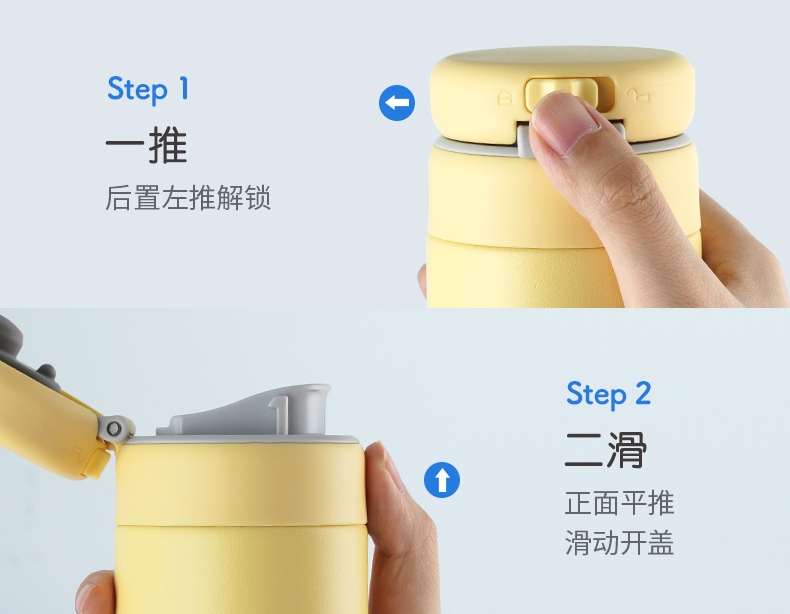 Step 1
一推
后置左推解锁

Step 2
二滑
正面平推
滑动开盖