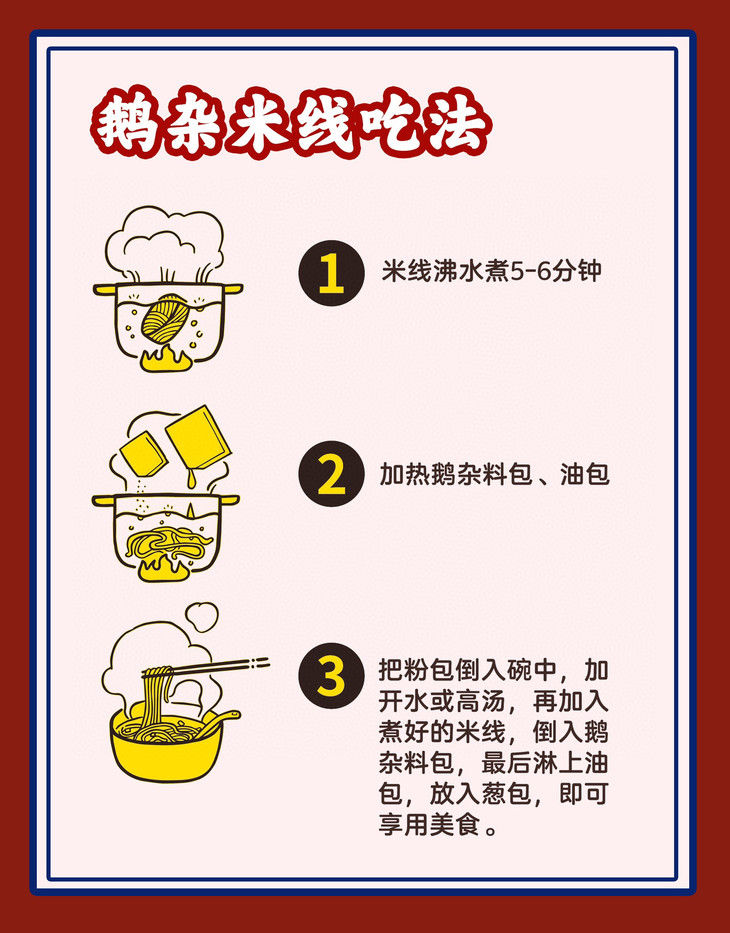 鹅杂米线吃法

1 米线沸水煮5-6分钟

2 加热鹅杂料包、油包

3 把粉包倒入碗中，加开水或高汤，再加入煮好的米线，倒入鹅杂料包，最后淋上油包，放入葱包，即可享用美食。