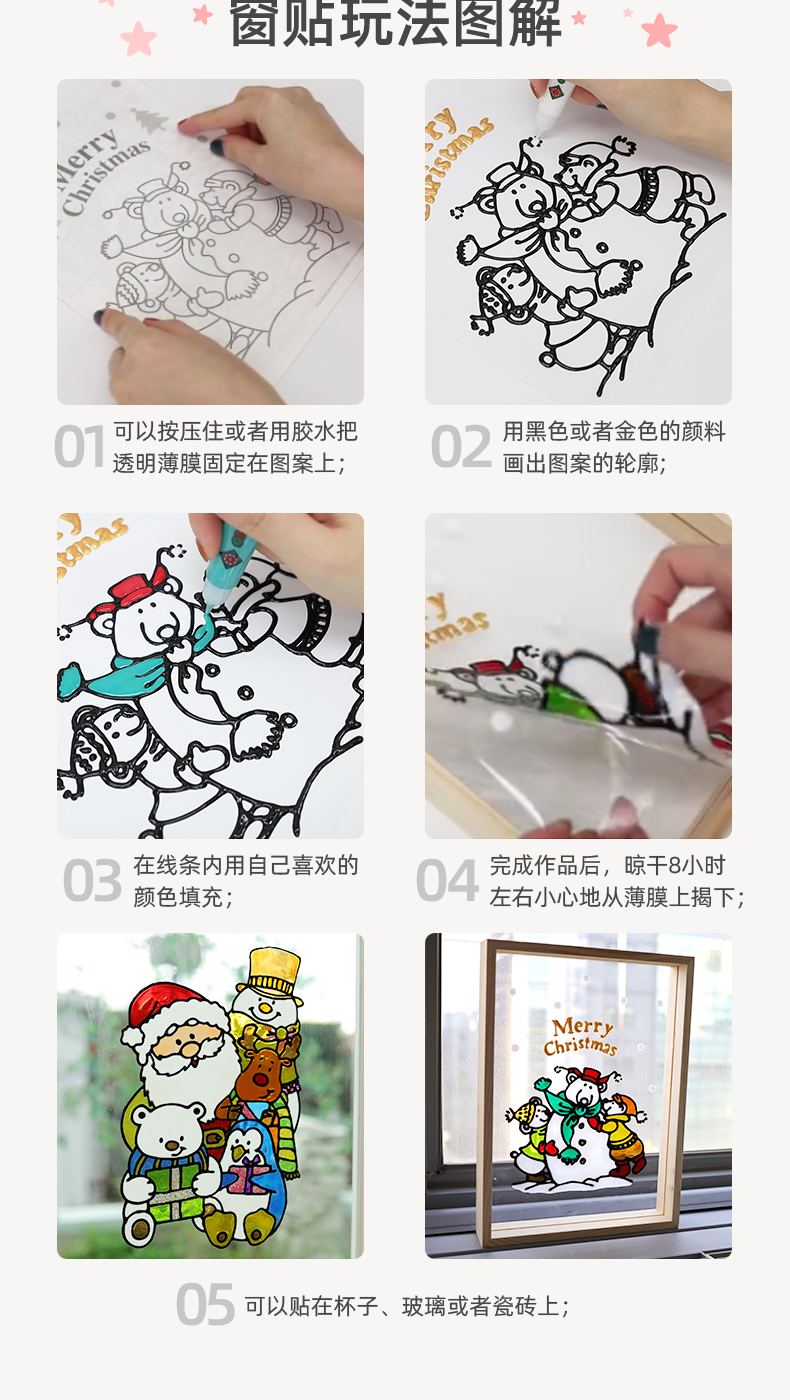 窗贴玩法图解

Merry Christmas

Merry Christmas

01 可以按压住或者用胶水把透明薄膜固定在图案上；

02 用黑色或者金色的颜料画出图案的轮廓；

03 在线条内用自己喜欢的颜色填充；

04 完成作品后，晾干8小时左右小心地从薄膜上揭下；

Merry Christmas

05 可以贴在杯子、玻璃或者瓷砖上；