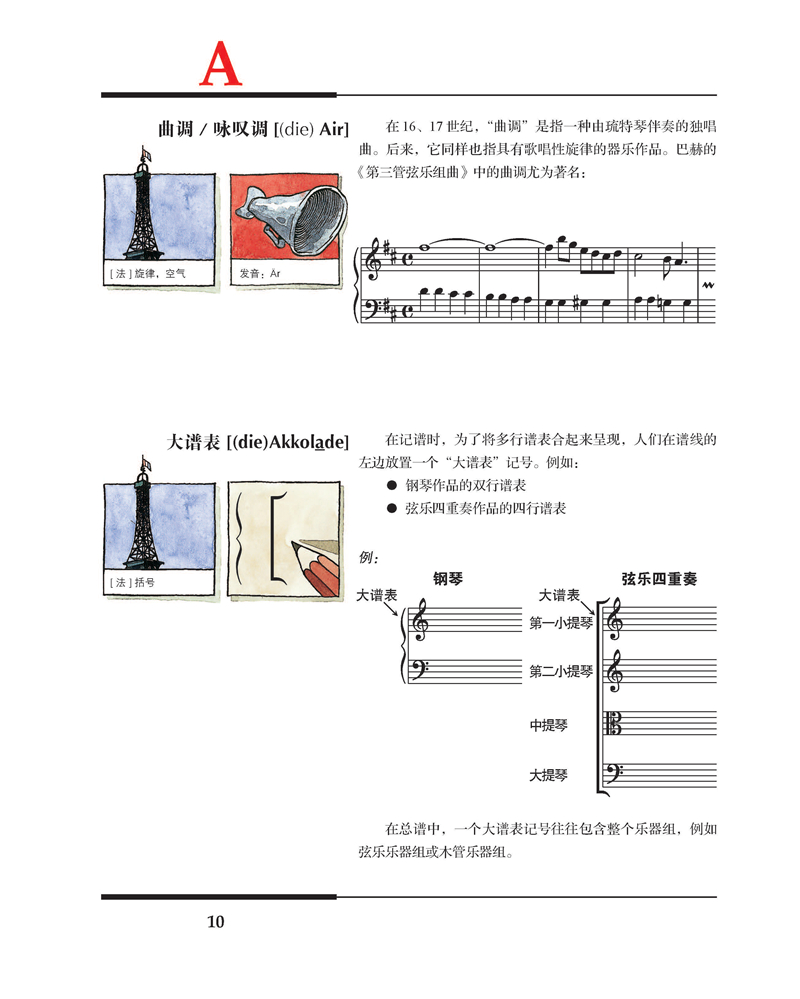 A

曲调 / 咏叹调 [(die) Air]

[法] 旋律，空气

发音：Är

在 16、17 世纪，“曲调”是指一种由琉特琴伴奏的独唱曲。后来，它同样也指具有歌唱性旋律的器乐作品。巴赫的《第三管弦乐组曲》中的曲调尤为著名：

大谱表 [(die)Akkolade]

[法] 括号

在记谱时，为了将多行谱表合起来呈现，人们在谱线的左边放置一个“大谱表”记号。例如：

● 钢琴作品的双行谱表

● 弦乐四重奏作品的四行谱表

例：

钢琴

大谱表

弦乐四重奏

大谱表

第一小提琴

第二小提琴

中提琴

大提琴

在总谱中，一个大谱表记号往往包含整个乐器组，例如弦乐乐器组或木管乐器组。

10