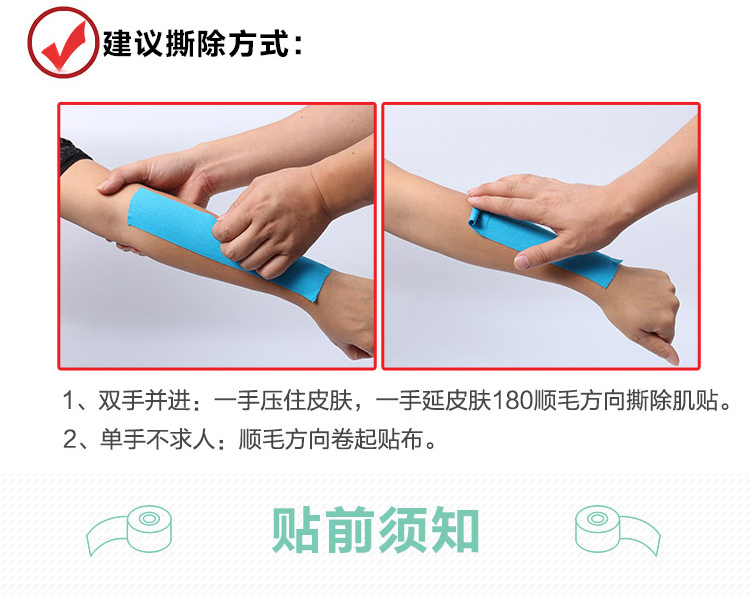 建议撕除方式：

1、双手并进：一手压住皮肤，一手延皮肤180顺毛方向撕除肌贴。

2、单手不求人：顺毛方向卷起贴布。

贴前须知