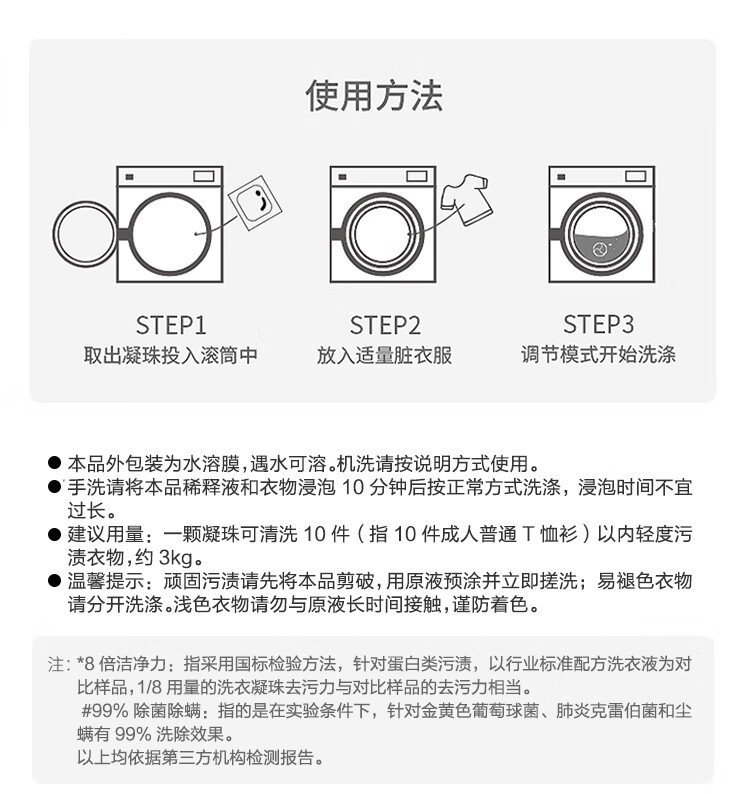 使用方法

STEP1
取出凝珠投入滚筒中

STEP2
放入适量脏衣服

STEP3
调节模式开始洗涤

● 本品外包装为水溶膜，遇水可溶。机洗请按说明方式使用。
● 手洗请将本品稀释液和衣物浸泡 10 分钟后按正常方式洗涤，浸泡时间不宜过长。
● 建议用量：一颗凝珠可清洗 10 件（指 10 件成人普通 T 恤衫）以内轻度污渍衣物，约 3kg。
● 温馨提示：顽固污渍请先将本品剪破，用原液预涂并立即搓洗；易褪色衣物请分开洗涤。浅色衣物请勿与原液长时间接触，谨防着色。

注：*8 倍洁净力：指采用国标检验方法，针对蛋白类污渍，以行业标准配方洗衣液为对比样品，1/8 用量的洗衣凝珠去污力与对比样品的去污力相当。
#99% 除菌除螨：指的是在实验条件下，针对金黄色葡萄球菌、肺炎克雷伯菌和尘螨有 99% 洗除效果。
以上均依据第三方机构检测报告。