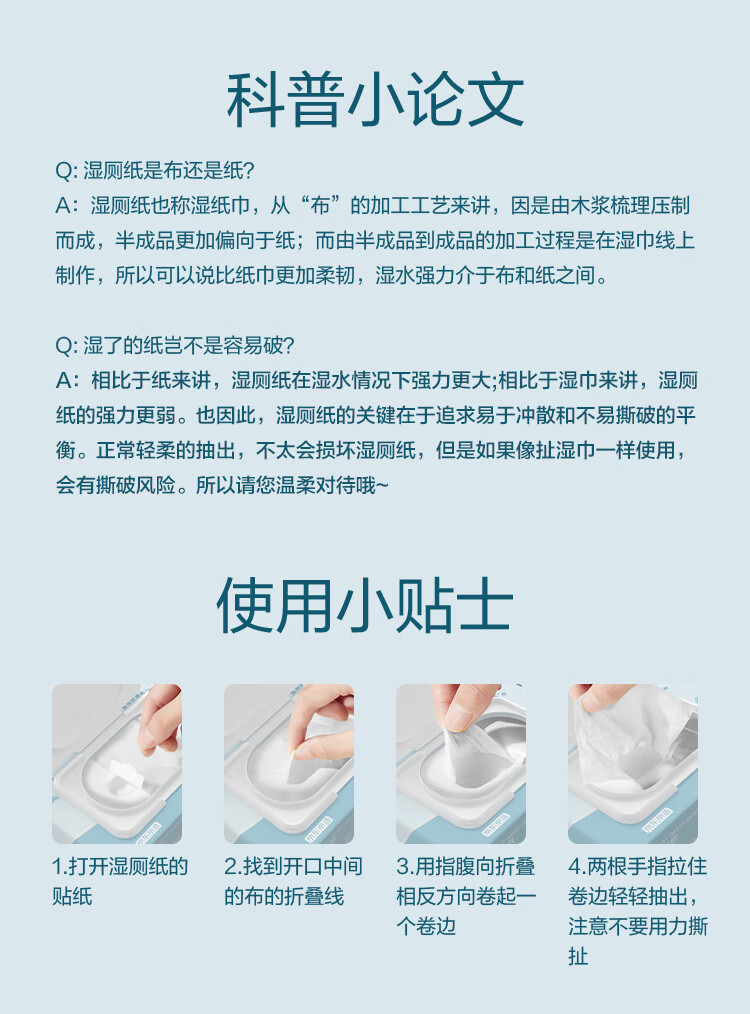 科普小论文

Q: 湿厕纸是布还是纸?
A：湿厕纸也称湿纸巾，从“布”的加工工艺来讲，因是由木浆梳理压制而成，半成品更加偏向于纸；而由半成品到成品的加工过程是在湿巾线上制作，所以可以说比纸巾更加柔韧，湿水强力介于布和纸之间。

Q: 湿了的纸岂不是容易破?
A：相比于纸来讲，湿厕纸在湿水情况下强力更大;相比于湿巾来讲，湿厕纸的强力更弱。也因此，湿厕纸的关键在于追求易于冲散和不易撕破的平衡。正常轻柔的抽出，不太会损坏湿厕纸，但是如果像扯湿巾一样使用，会有撕破风险。所以请您温柔对待哦~

使用小贴士

1.打开湿厕纸的贴纸

2.找到开口中间的布的折叠线

3.用指腹向折叠相反方向卷起一个卷边

4.两根手指拉住卷边轻轻抽出，注意不要用力撕扯