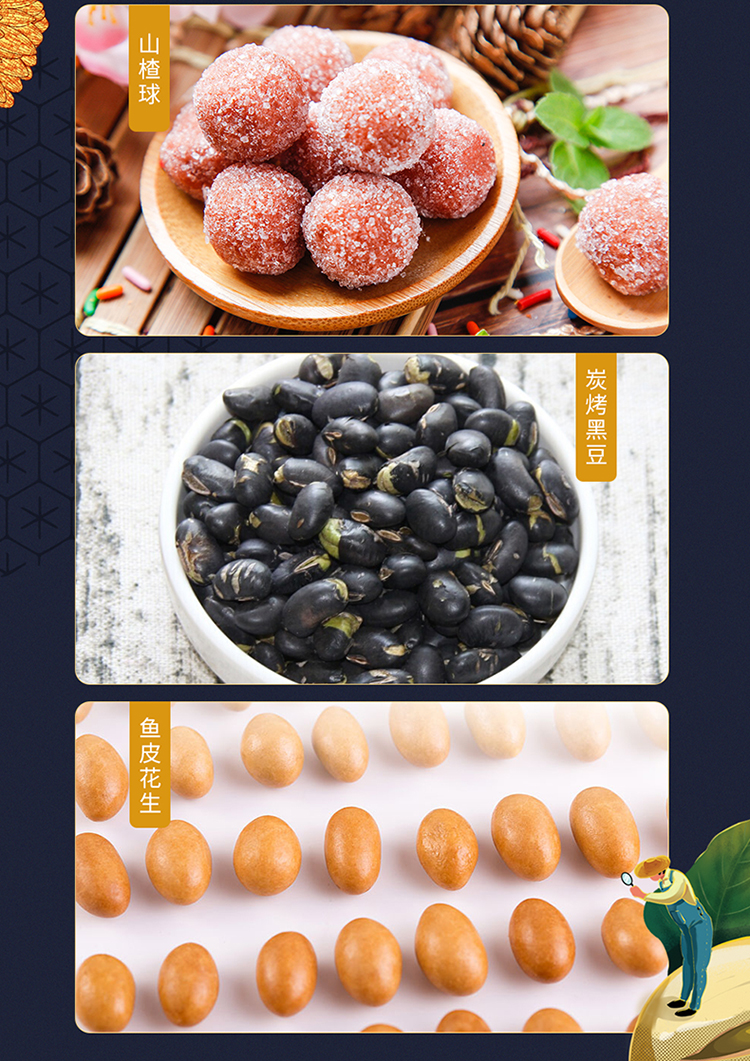 山楂球

炭烤黑豆

鱼皮花生