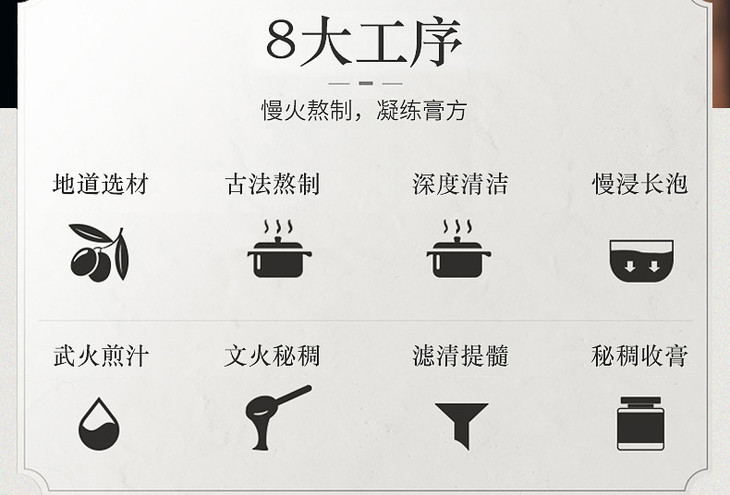 8大工序

慢火熬制，凝练膏方

地道选材

古法熬制

深度清洁

慢浸长泡

武火煎汁

文火秘稠

滤清提髓

秘稠收膏