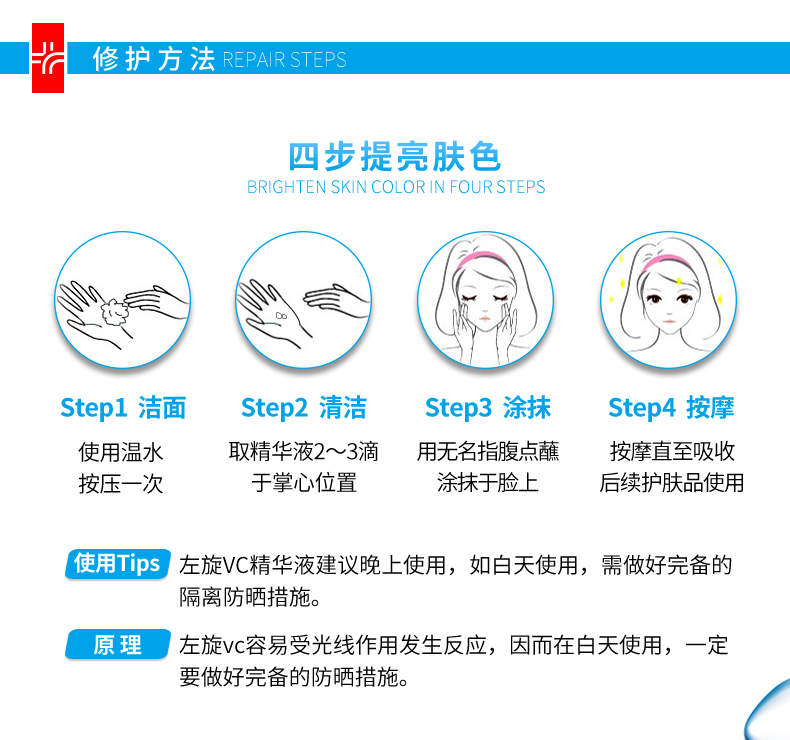 修护方法 REPAIR STEPS

四步提亮肤色
BRIGHTEN SKIN COLOR IN FOUR STEPS

Step1 洁面
使用温水
按压一次

Step2 清洁
取精华液2～3滴
于掌心位置

Step3 涂抹
用无名指腹点蘸
涂抹于脸上

Step4 按摩
按摩直至吸收
后续护肤品使用

使用Tips 左旋VC精华液建议晚上使用，如白天使用，需做好完备的隔离防晒措施。

原理 左旋vc容易受光线作用发生反应，因而在白天使用，一定要做好完备的防晒措施。