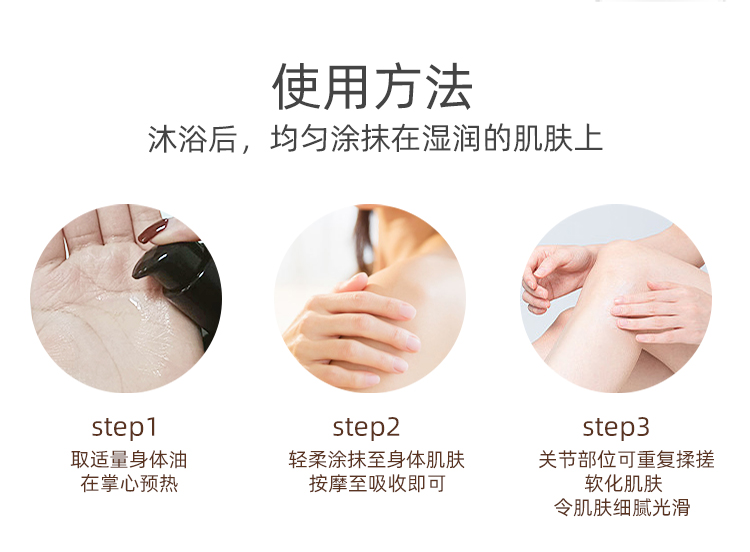 使用方法

沐浴后，均匀涂抹在湿润的肌肤上

step1
取适量身体油
在掌心预热

step2
轻柔涂抹至身体肌肤
按摩至吸收即可

step3
关节部位可重复揉搓
软化肌肤
令肌肤细腻光滑