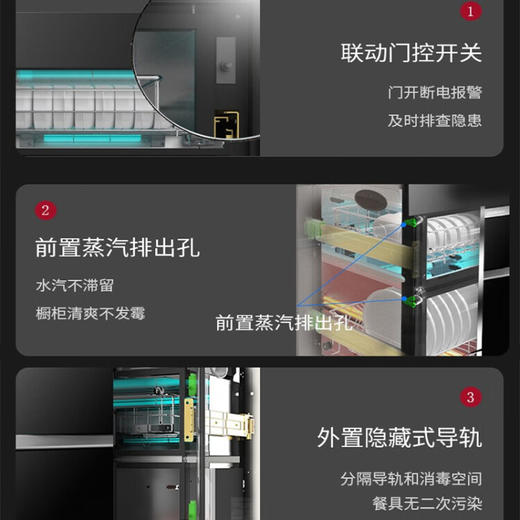 1

联动门控开关

门开断电报警

及时排查隐患

2

前置蒸汽排出孔

水汽不滞留

橱柜清爽不发霉

前置蒸汽排出孔

3

外置隐藏式导轨

分隔导轨和消毒空间

餐具无二次污染