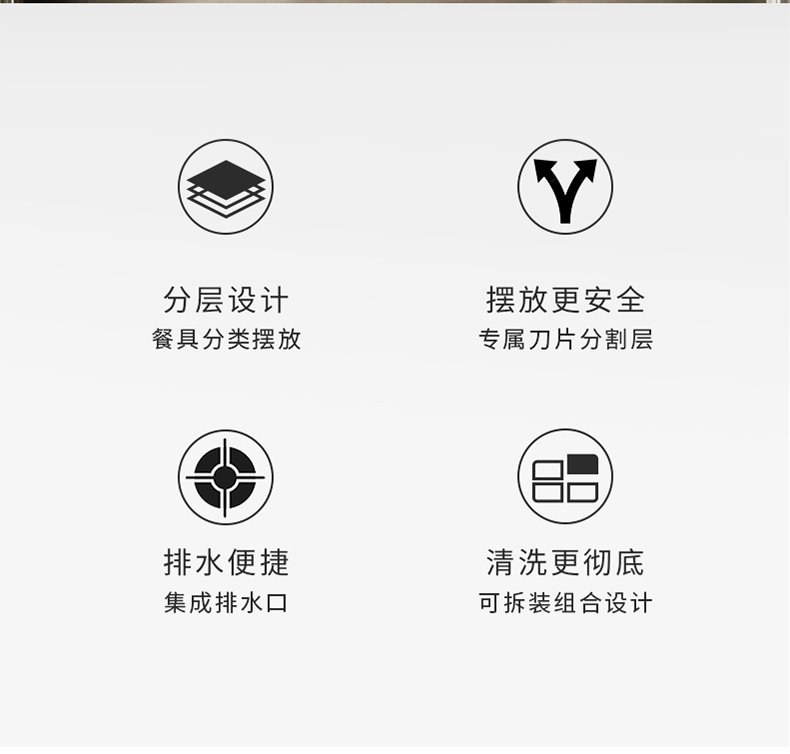 分层设计
餐具分类摆放

摆放更安全
专属刀片分割层

排水便捷
集成排水口

清洗更彻底
可拆装组合设计