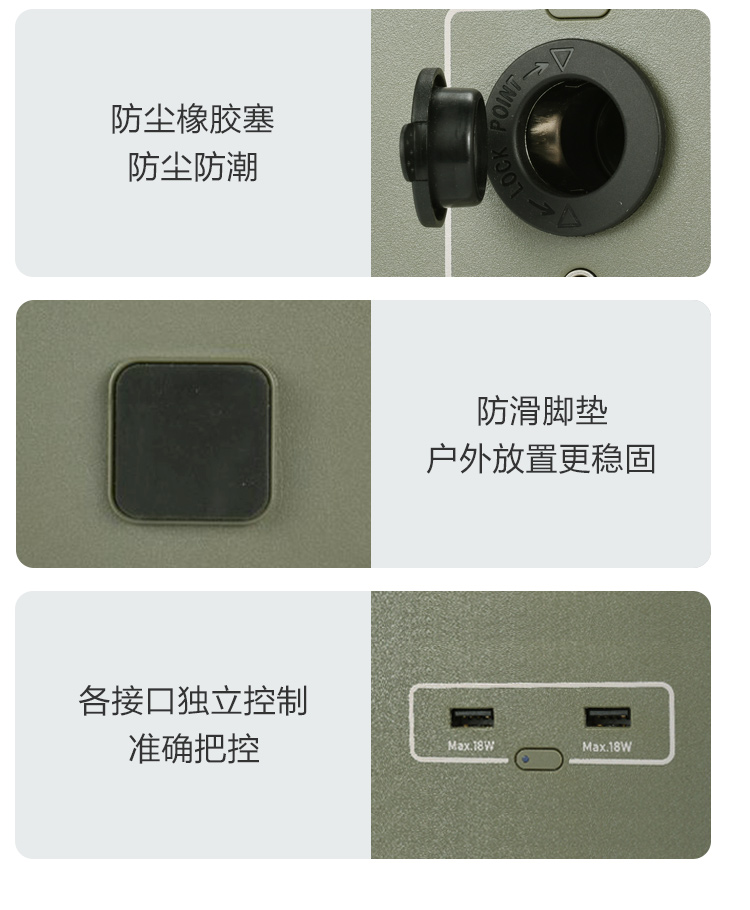 防尘橡胶塞
防尘防潮

LOCK POINT

防滑脚垫
户外放置更稳固

各接口独立控制
准确把控

Max.18W

Max.18W