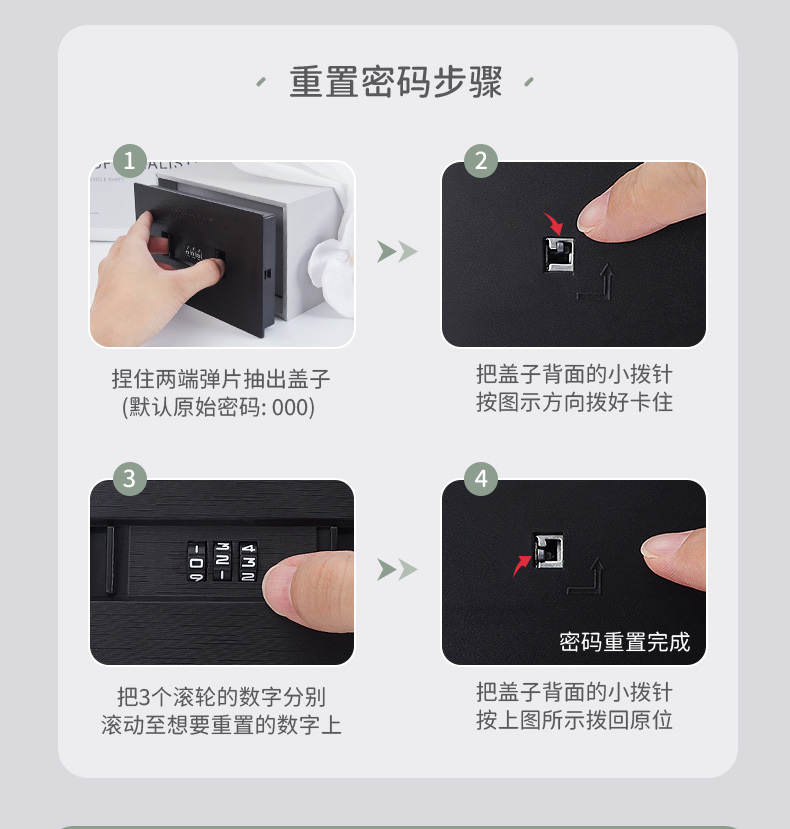 重置密码步骤

1

捏住两端弹片抽出盖子
(默认原始密码: 000)

2

把盖子背面的小拨针
按图示方向拨好卡住

3

把3个滚轮的数字分别
滚动至想要重置的数字上

4

密码重置完成

把盖子背面的小拨针
按上图所示拨回原位