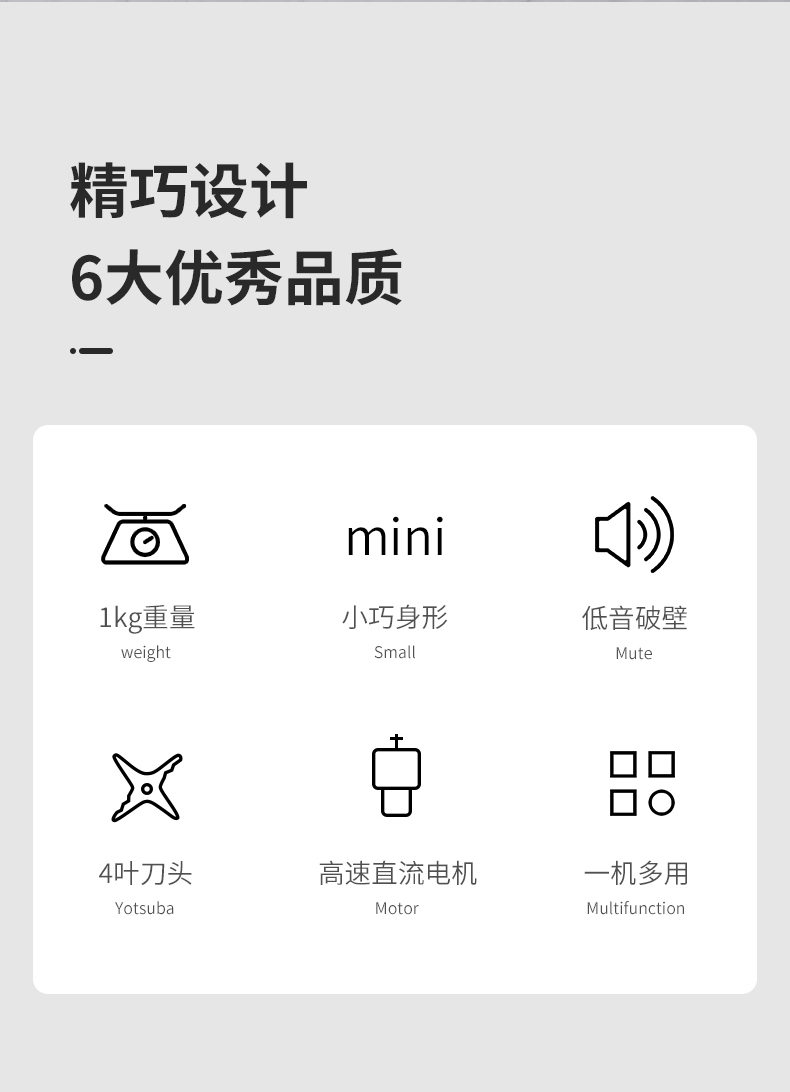 精巧设计
6大优秀品质

mini

1kg重量
weight

小巧身形
Small

低音破壁
Mute

4叶刀头
Yotsuba

高速直流电机
Motor

一机多用
Multifunction