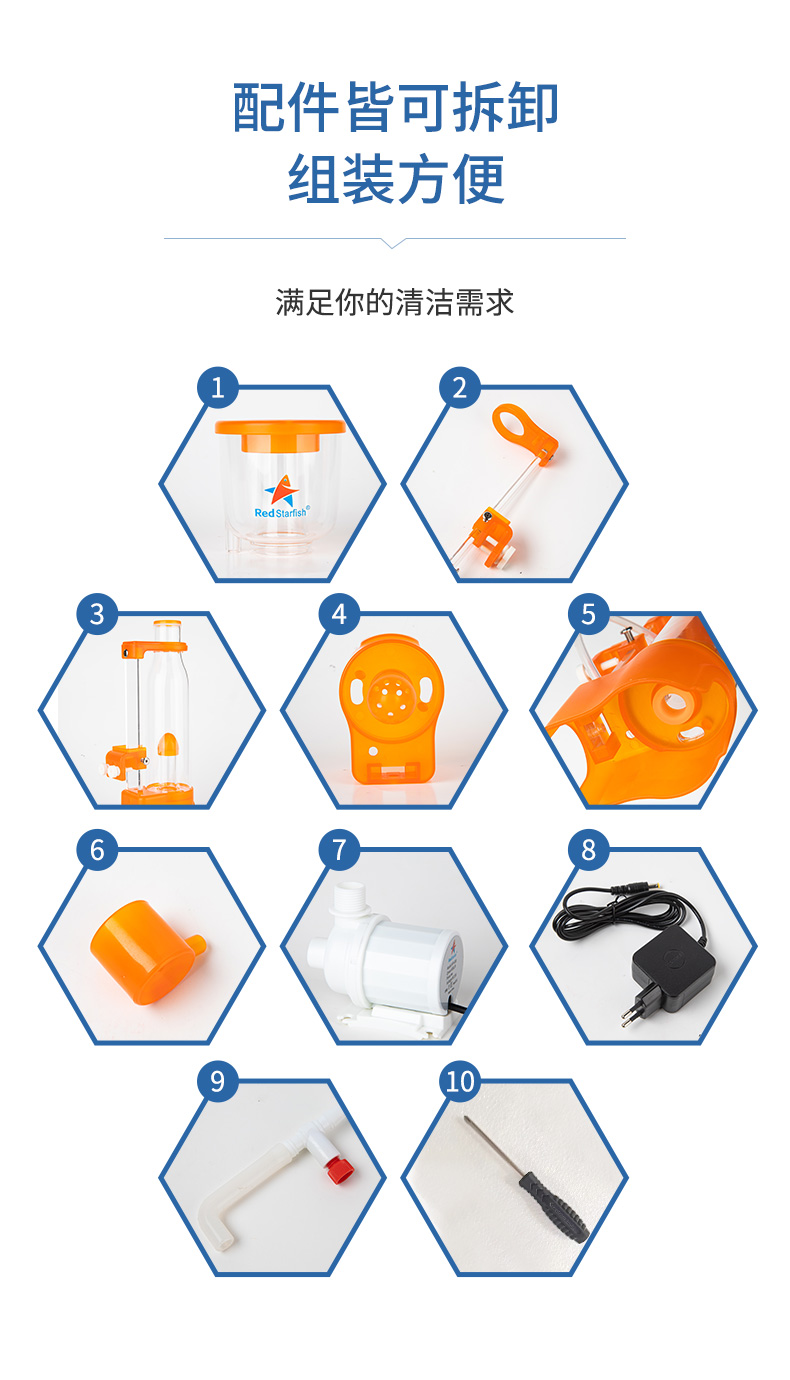 配件皆可拆卸
组装方便

满足你的清洁需求

1

Red Starfish

2

3

4

5

6

7

8

9

10