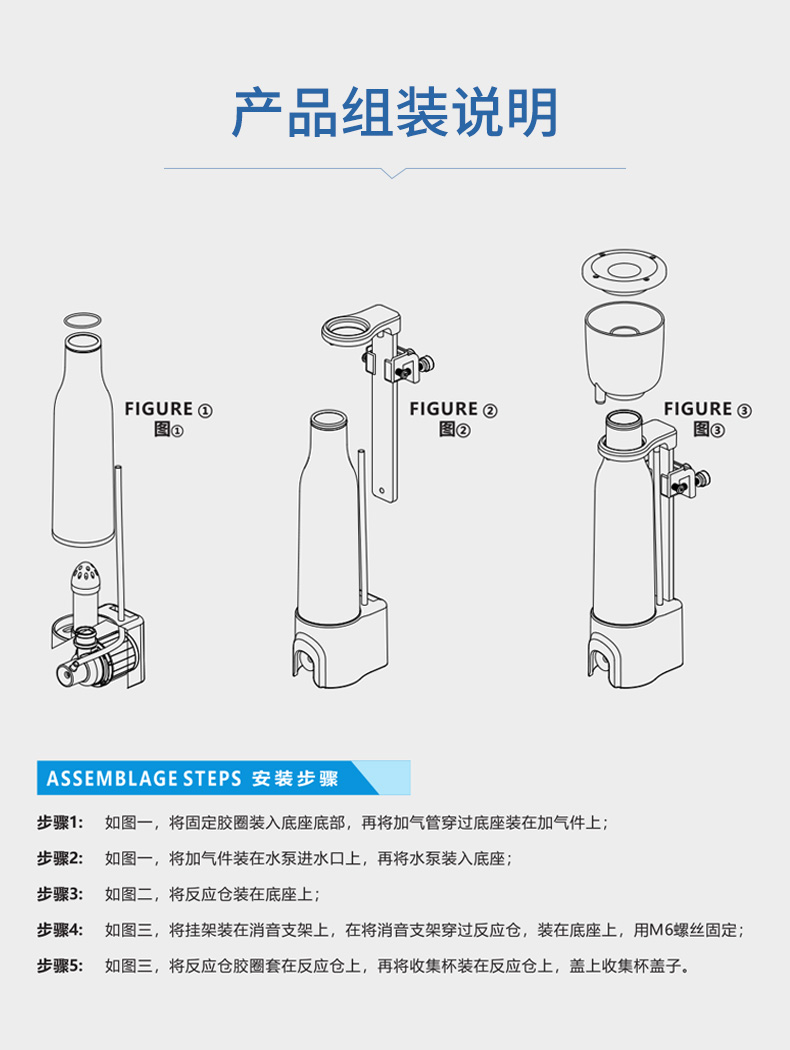 产品组装说明

FIGURE ①
图①

FIGURE ②
图②

FIGURE ③
图③

ASSEMBLAGE STEPS 安装步骤

步骤1: 如图一，将固定胶圈装入底座底部，再将加气管穿过底座装在加气件上；

步骤2: 如图一，将加气件装在水泵进水口上，再将水泵装入底座；

步骤3: 如图二，将反应仓装在底座上；

步骤4: 如图三，将挂架装在消音支架上，在将消音支架穿过反应仓，装在底座上，用M6螺丝固定；

步骤5: 如图三，将反应仓胶圈套在反应仓上，再将收集杯装在反应仓上，盖上收集杯盖子。