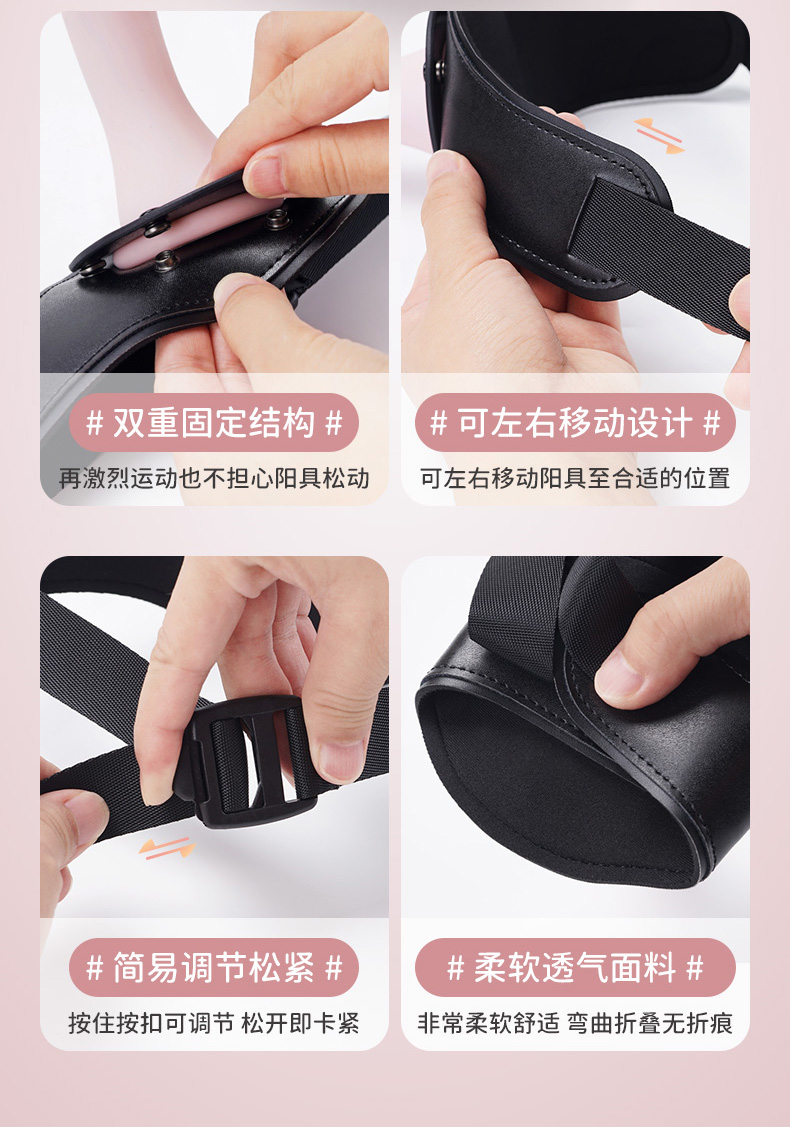 # 双重固定结构 #

再激烈运动也不担心阳具松动

# 可左右移动设计 #

可左右移动阳具至合适的位置

# 简易调节松紧 #

按住按扣可调节 松开即卡紧

# 柔软透气面料 #

非常柔软舒适 弯曲折叠无折痕