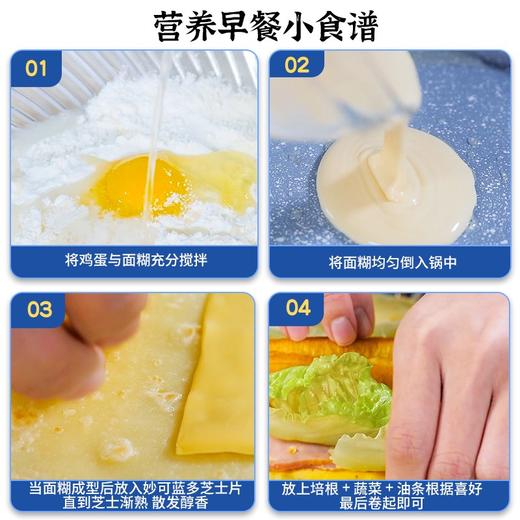 营养早餐小食谱

01
将鸡蛋与面糊充分搅拌

02
将面糊均匀倒入锅中

03
当面糊成型后放入妙可蓝多芝士片
直到芝士渐熟 散发醇香

04
放上培根 + 蔬菜 + 油条根据喜好
最后卷起即可