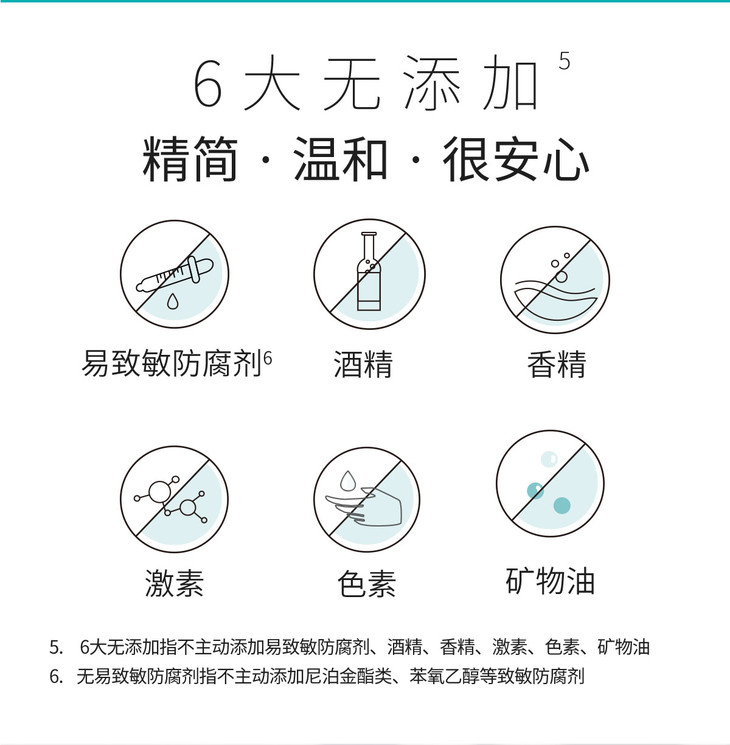 6大无添加$^5$

精简 · 温和 · 很安心

易致敏防腐剂$^6$

酒精

香精

激素

色素

矿物油

5. 6大无添加指不主动添加易致敏防腐剂、酒精、香精、激素、色素、矿物油

6. 无易致敏防腐剂指不主动添加尼泊金酯类、苯氧乙醇等致敏防腐剂