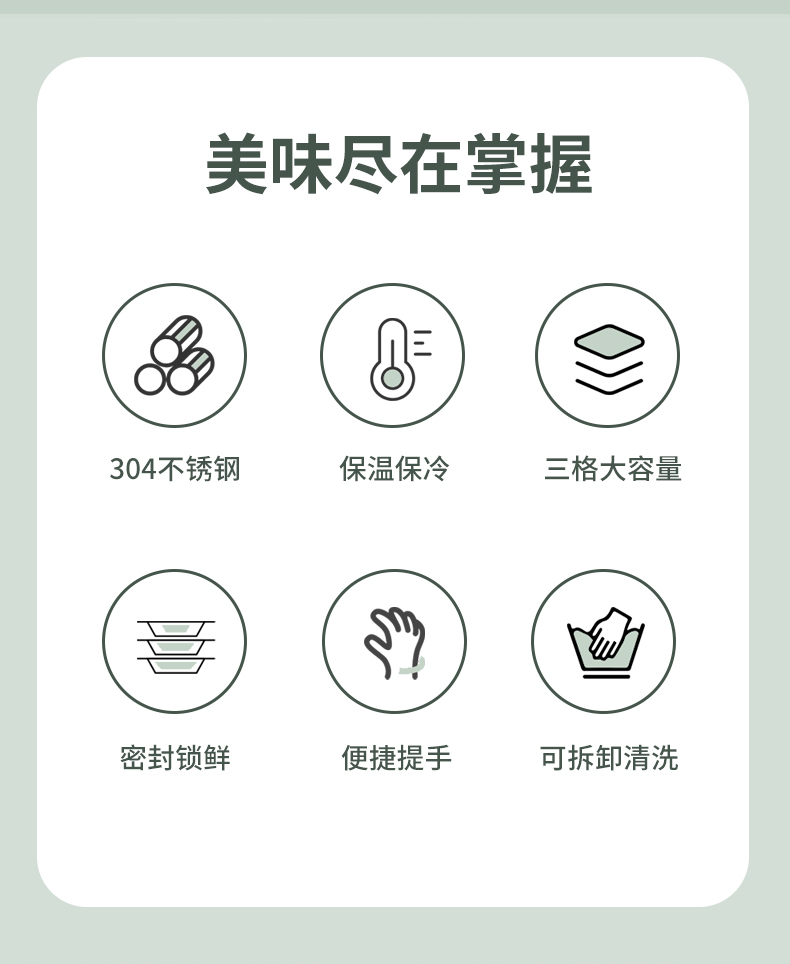 美味尽在掌握

304不锈钢

保温保冷

三格大容量

密封锁鲜

便捷提手

可拆卸清洗