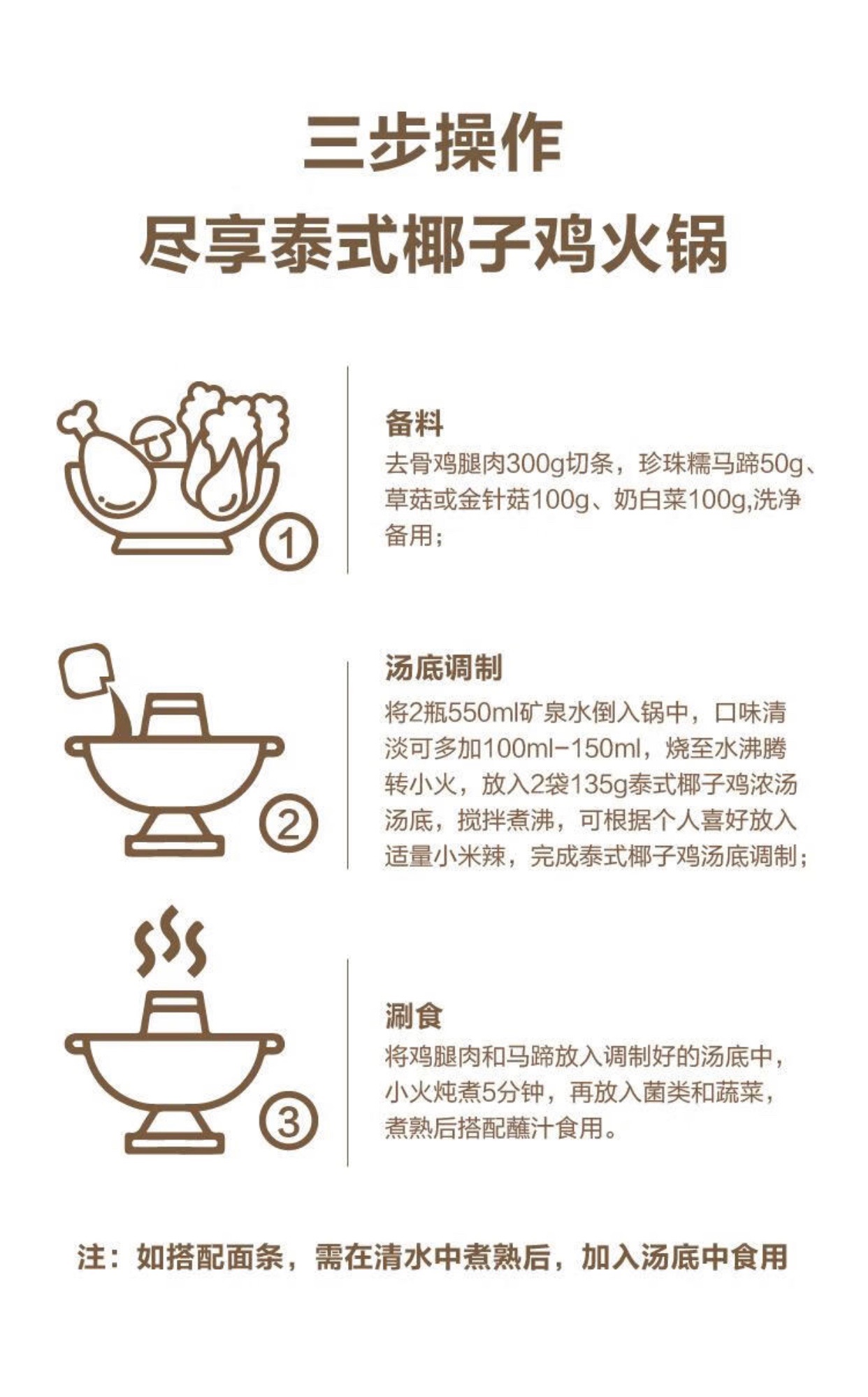 三步操作
尽享泰式椰子鸡火锅

①

备料
去骨鸡腿肉300g切条，珍珠糯马蹄50g、草菇或金针菇100g、奶白菜100g,洗净备用；

②

汤底调制
将2瓶550ml矿泉水倒入锅中，口味清淡可多加100ml-150ml，烧至水沸腾转小火，放入2袋135g泰式椰子鸡浓汤汤底，搅拌煮沸，可根据个人喜好放入适量小米辣，完成泰式椰子鸡汤底调制；

③

涮食
将鸡腿肉和马蹄放入调制好的汤底中，小火炖煮5分钟，再放入菌类和蔬菜，煮熟后搭配蘸汁食用。

注：如搭配面条，需在清水中煮熟后，加入汤底中食用