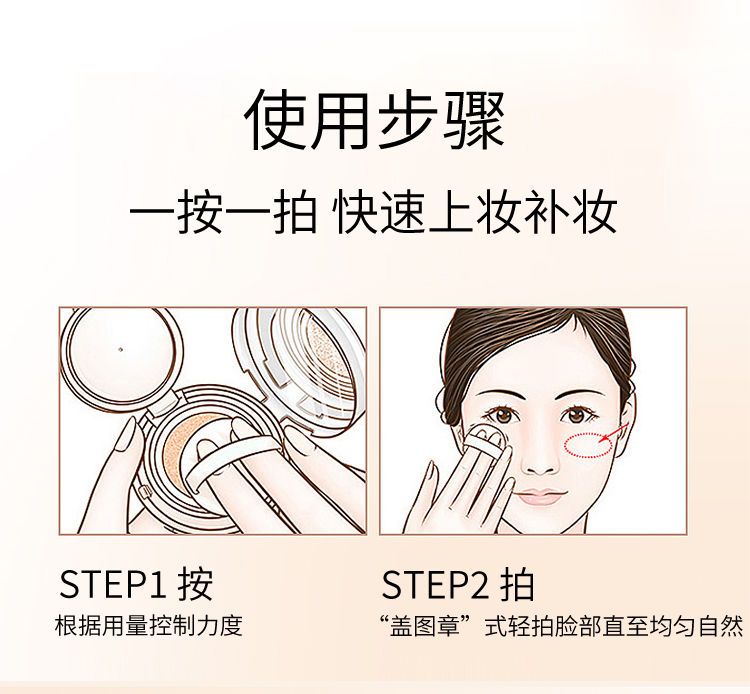 使用步骤

一按一拍 快速上妆补妆

STEP1 按
根据用量控制力度

STEP2 拍
“盖图章”式轻拍脸部直至均匀自然