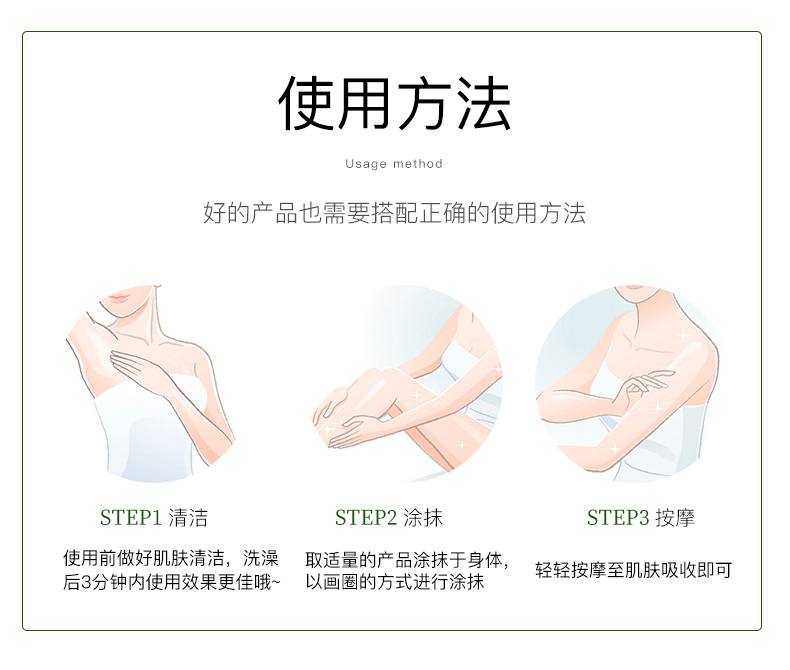 使用方法

Usage method

好的产品也需要搭配正确的使用方法

STEP1 清洁

使用前做好肌肤清洁，洗澡后3分钟内使用效果更佳哦~

STEP2 涂抹

取适量的产品涂抹于身体，以画圈的方式进行涂抹

STEP3 按摩

轻轻按摩至肌肤吸收即可