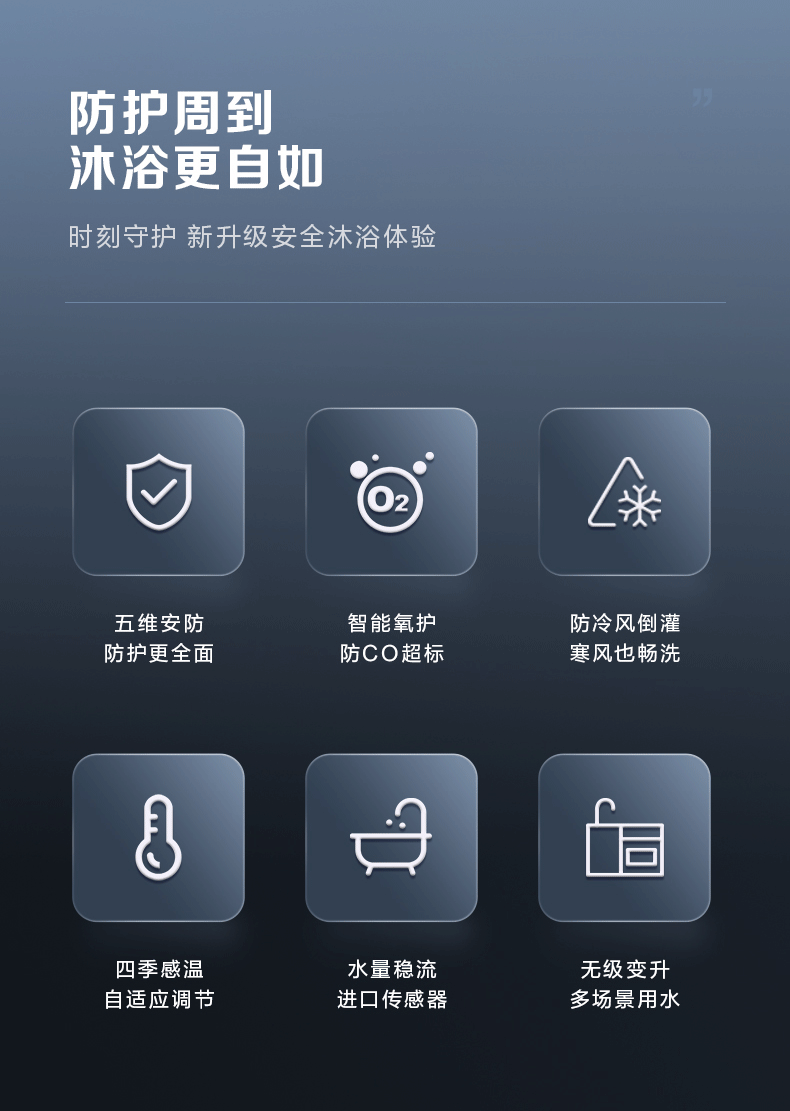 防护周到
沐浴更自如

时刻守护 新升级安全沐浴体验

$O_2$

五维安防
防护更全面

智能氧护
防CO超标

防冷风倒灌
寒风也畅洗

四季感温
自适应调节

水量稳流
进口传感器

无级变升
多场景用水